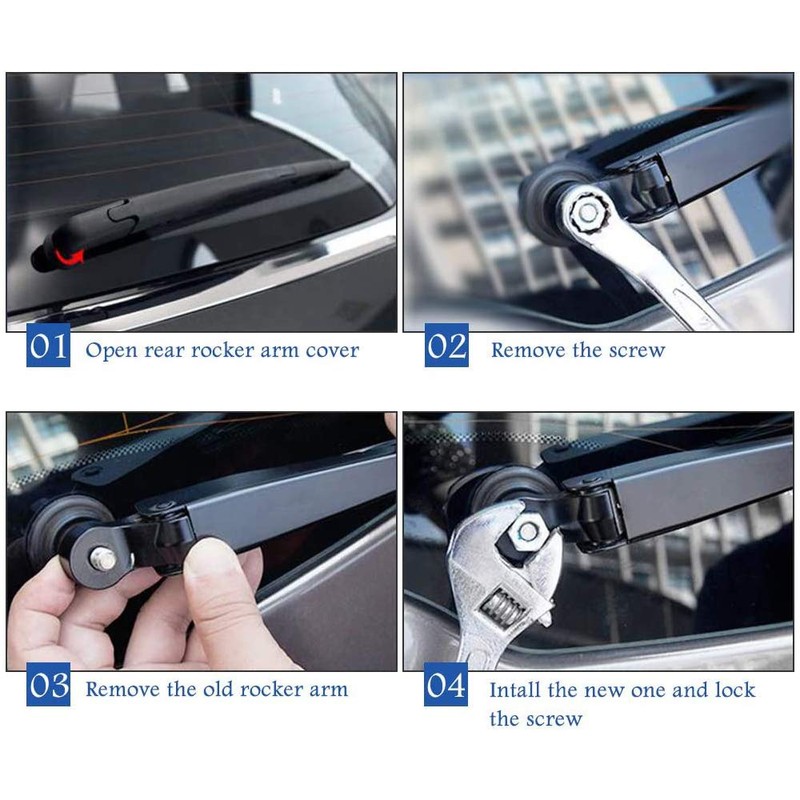 01 Open rear rocker arm cover

02 Remove the screw

03 Remove the old rocker arm

04 Intall the new one and lock the screw