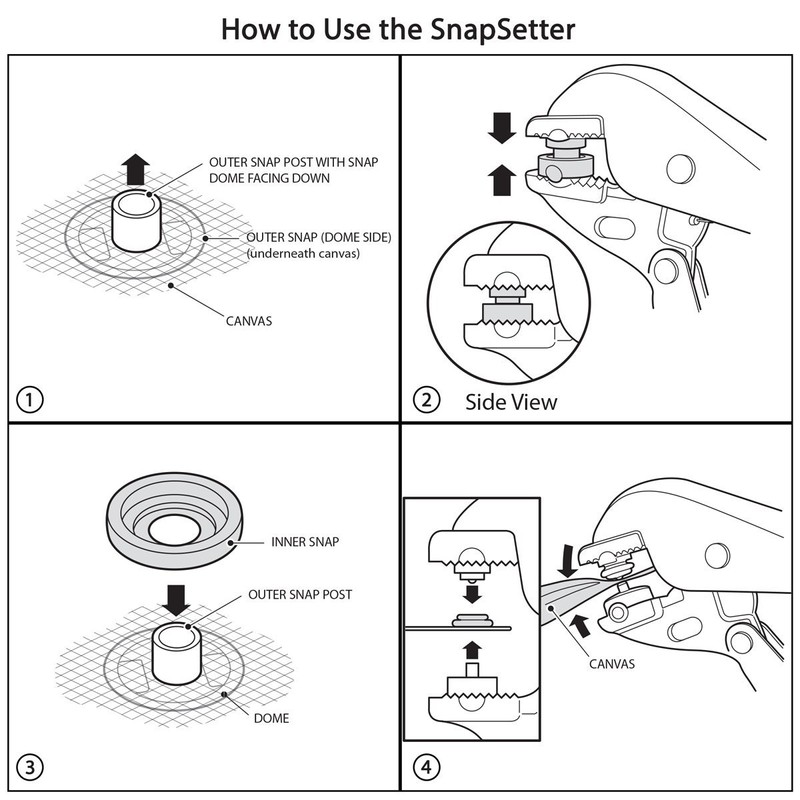 How to Use the SnapSetter

OUTER SNAP POST WITH SNAP DOME FACING DOWN

OUTER SNAP (DOME SIDE) (underneath canvas)

CANVAS

1

2 Side View

INNER SNAP

OUTER SNAP POST

DOME

3

CANVAS

4