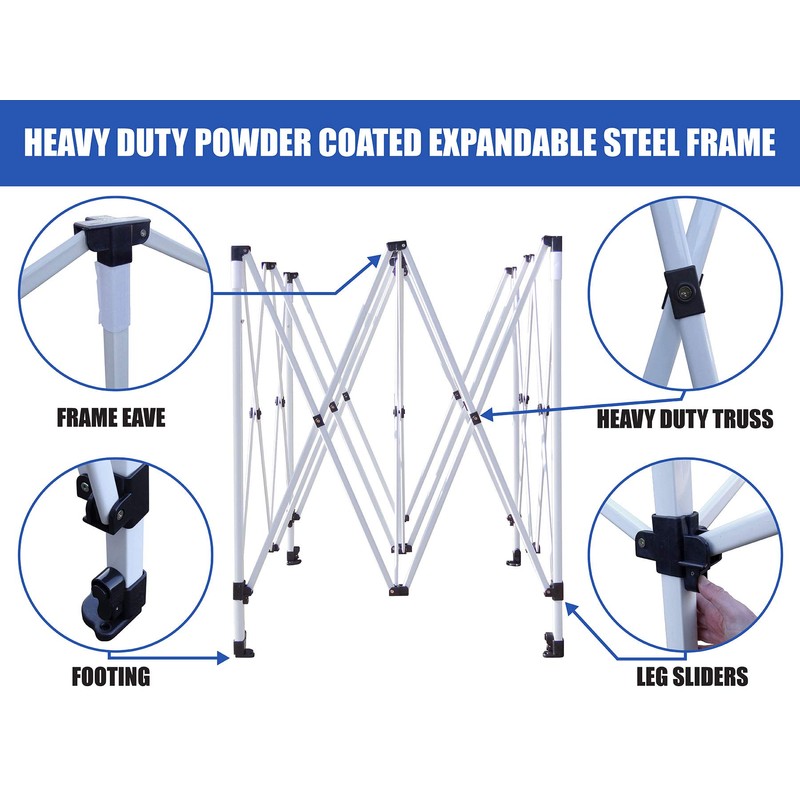 HEAVY DUTY POWDER COATED EXPANDABLE STEEL FRAME

FRAME EAVE

HEAVY DUTY TRUSS

FOOTING

LEG SLIDERS