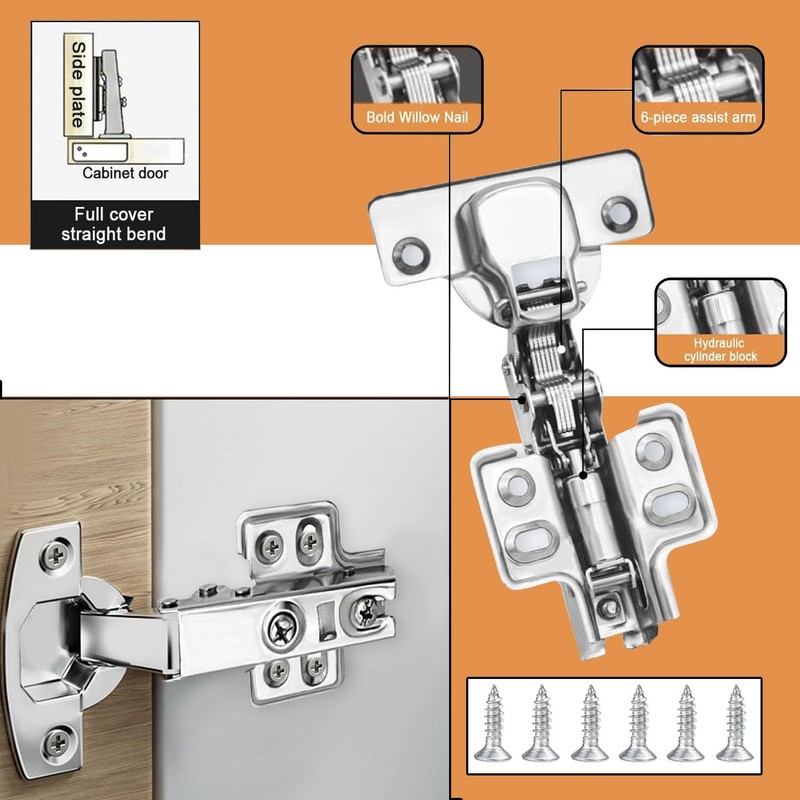 Side plate
Cabinet door
Full cover straight bend

Bold Willow Nail

6-piece assist arm

Hydraulic cylinder block