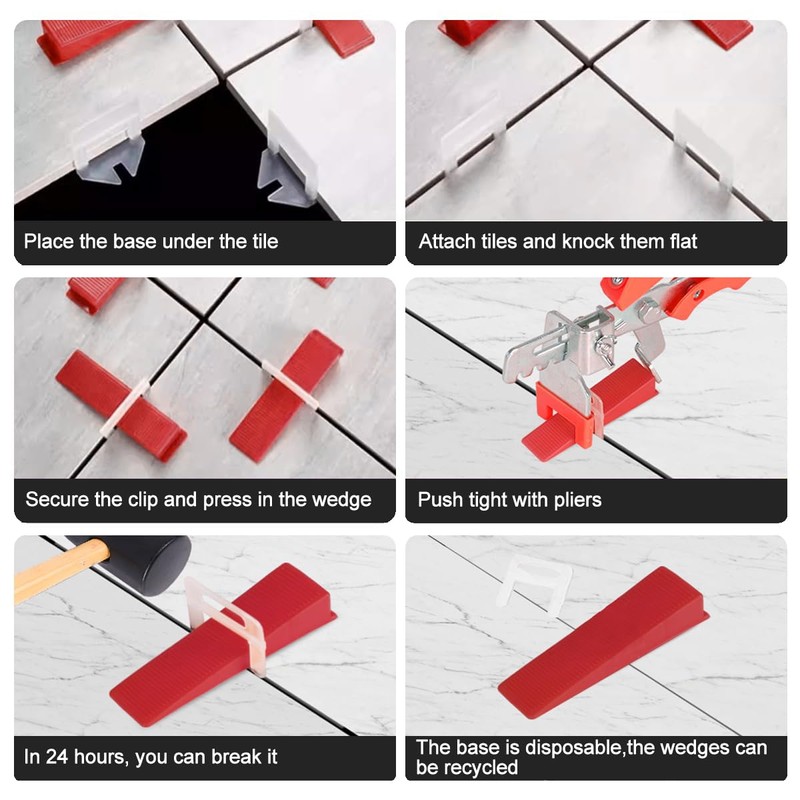 Place the base under the tile

Attach tiles and knock them flat

Secure the clip and press in the wedge

Push tight with pliers

In 24 hours, you can break it

The base is disposable,the wedges can be recycled