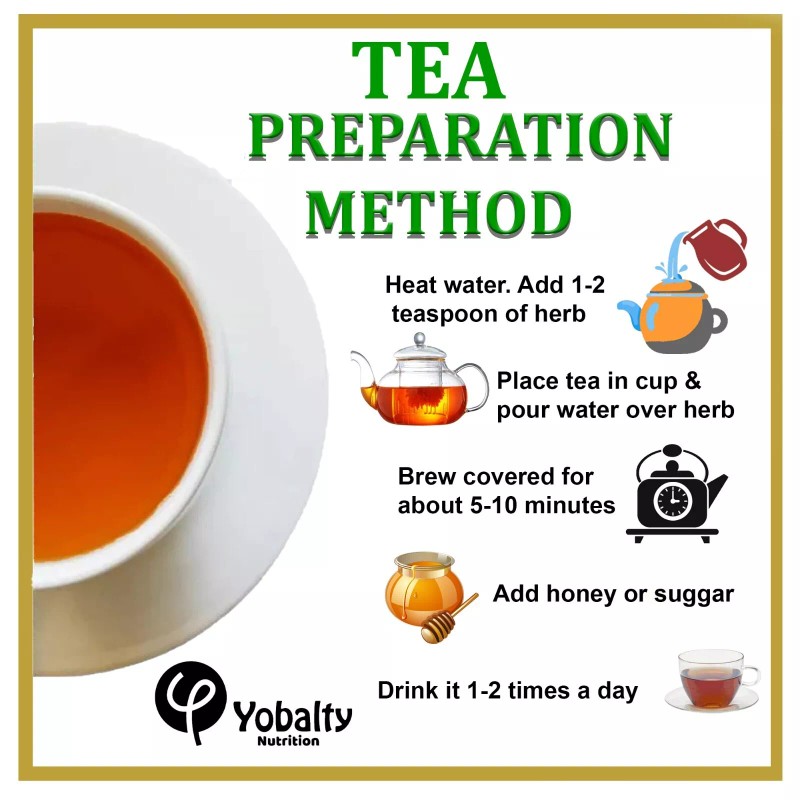 TEA
PREPARATION
METHOD

Heat water. Add 1-2 teaspoon of herb

Place tea in cup & pour water over herb

Brew covered for about 5-10 minutes

Add honey or suggar

Drink it 1-2 times a day

Yobalty
Nutrition