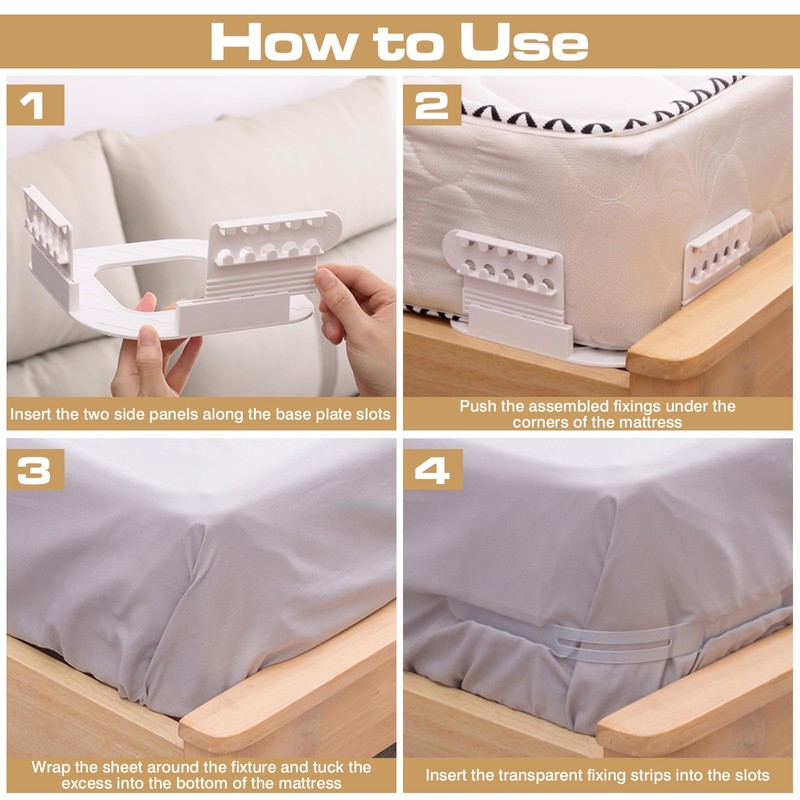 How to Use

1

Insert the two side panels along the base plate slots

2

Push the assembled fixings under the corners of the mattress

3

Wrap the sheet around the fixture and tuck the excess into the bottom of the mattress

4

Insert the transparent fixing strips into the slots