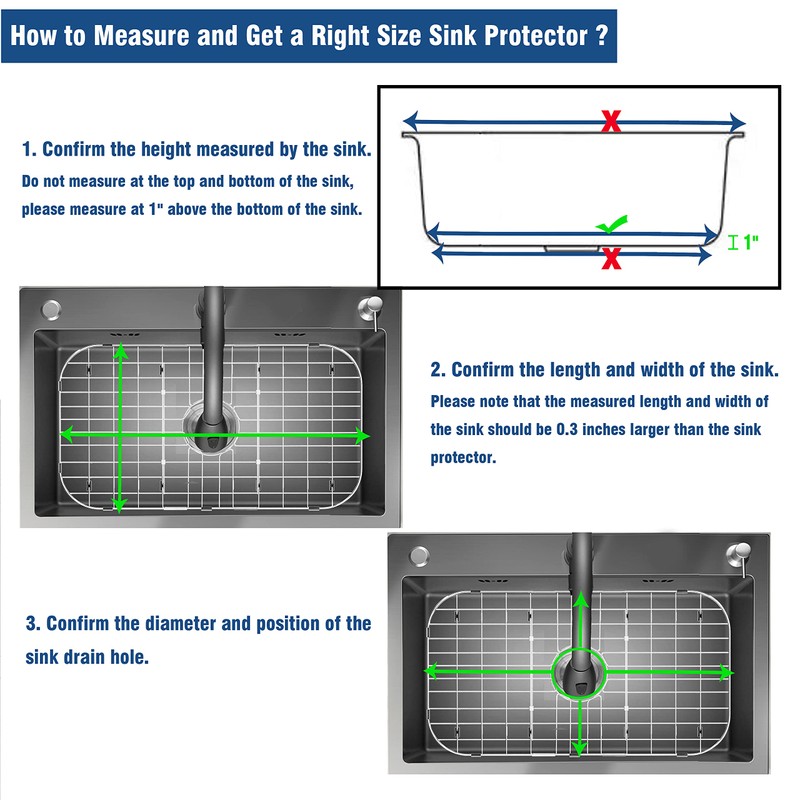 How to Measure and Get a Right Size Sink Protector ?

1. Confirm the height measured by the sink.
Do not measure at the top and bottom of the sink, please measure at 1" above the bottom of the sink.

1"

2. Confirm the length and width of the sink.
Please note that the measured length and width of the sink should be 0.3 inches larger than the sink protector.

3. Confirm the diameter and position of the sink drain hole.