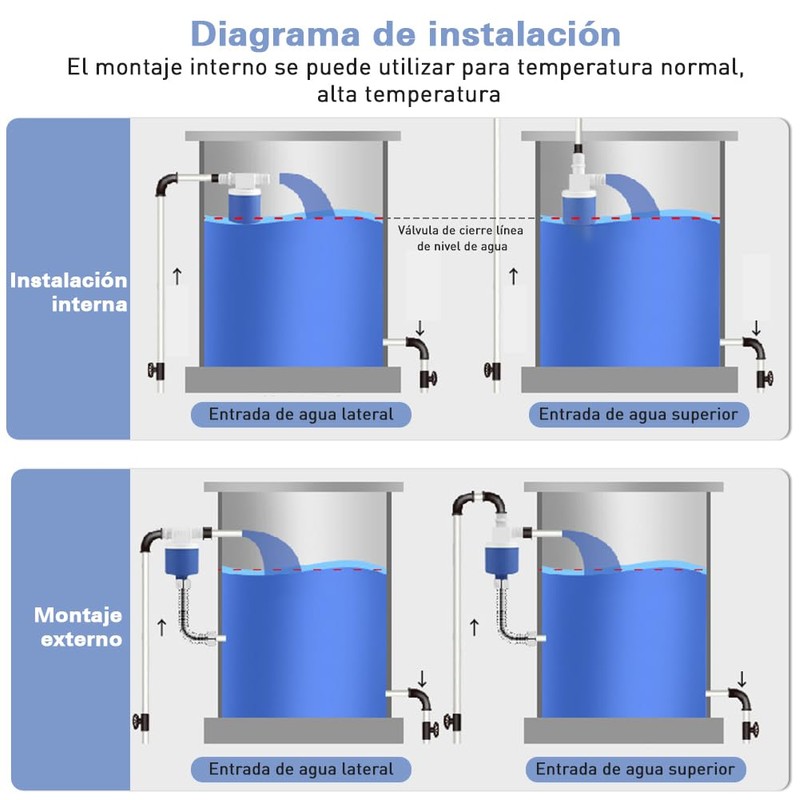 Diagrama de instalación

El montaje interno se puede utilizar para temperatura normal, alta temperatura

Instalación interna

Válvula de cierre línea de nivel de agua

Entrada de agua lateral

Entrada de agua superior

Montaje externo

Entrada de agua lateral

Entrada de agua superior