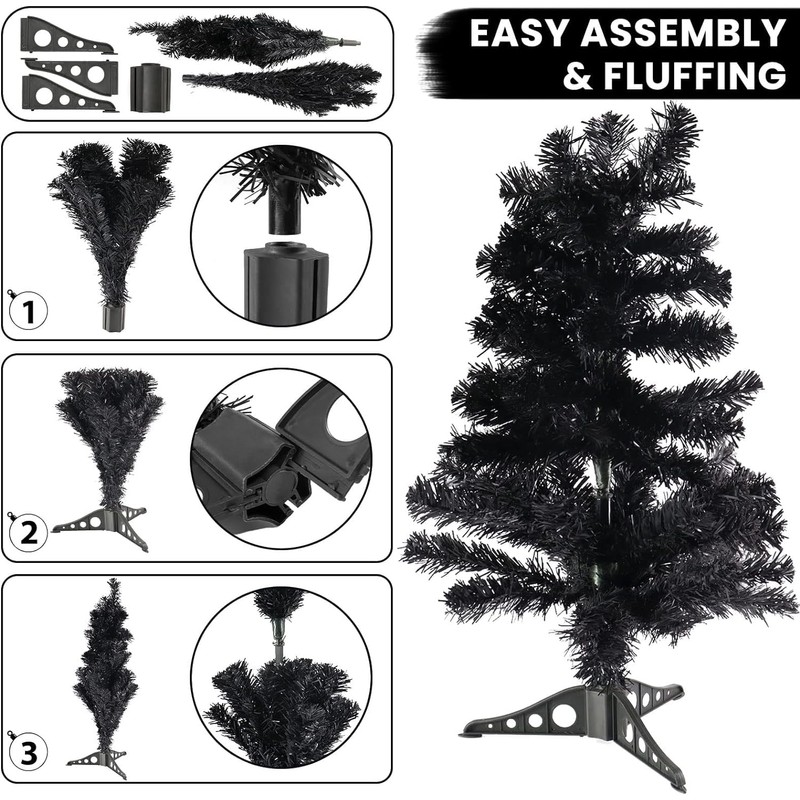 EASY ASSEMBLY & FLUFFING

1

2

3