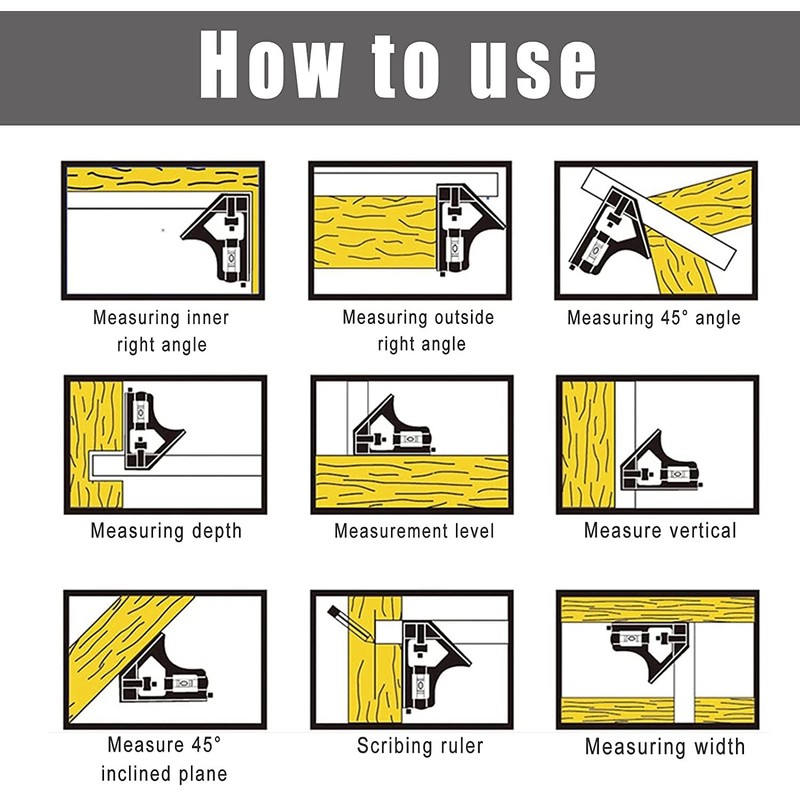 How to use

Measuring inner right angle

Measuring outside right angle

Measuring 45° angle

Measuring depth

Measurement level

Measure vertical

Measure 45° inclined plane

Scribing ruler

Measuring width