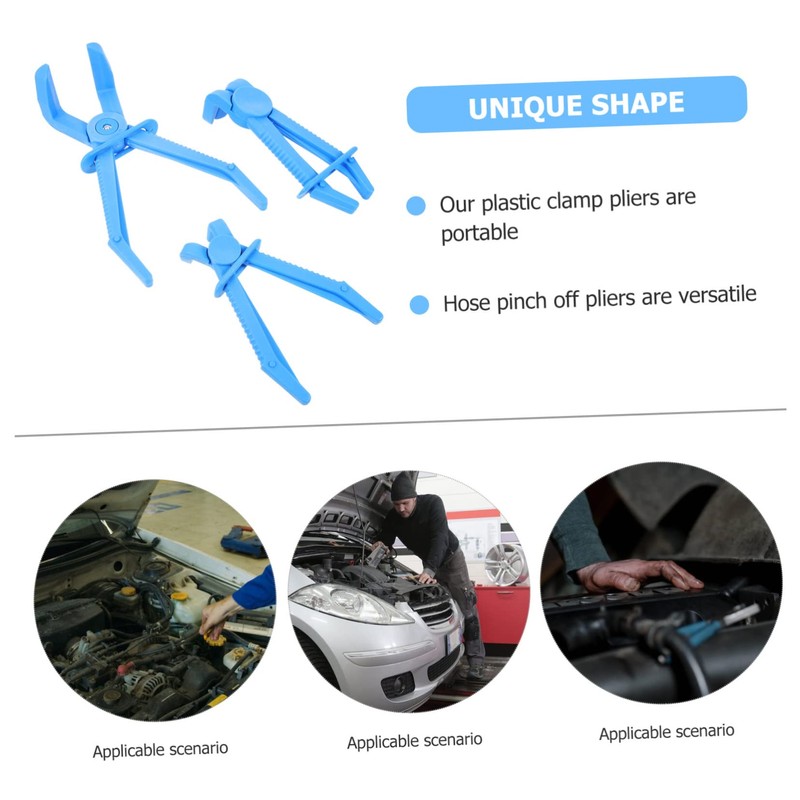 UNIQUE SHAPE

Our plastic clamp pliers are portable

Hose pinch off pliers are versatile

Applicable scenario

Applicable scenario

Applicable scenario