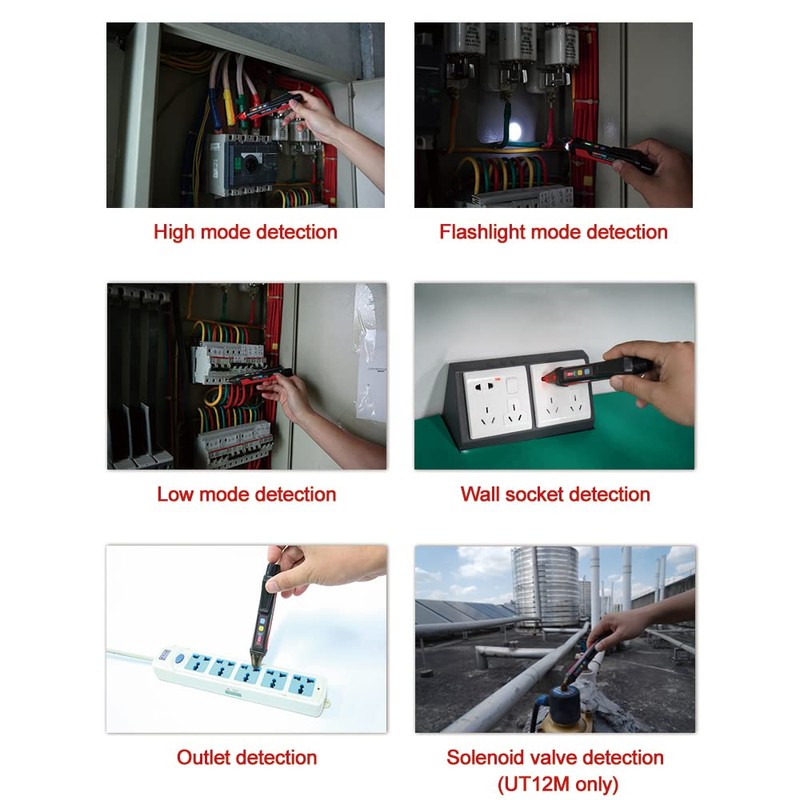 High mode detection

Flashlight mode detection

Low mode detection

Wall socket detection

Outlet detection

Solenoid valve detection
(UT12M only)