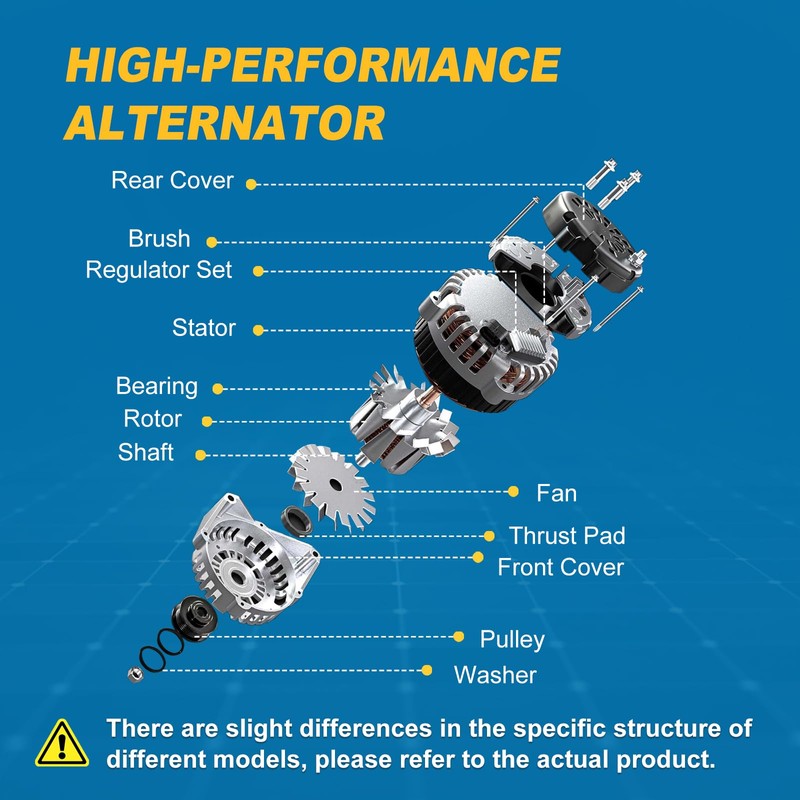 HIGH-PERFORMANCE ALTERNATOR

Rear Cover

Brush

Regulator Set

Stator

Bearing

Rotor

Shaft

Fan

Thrust Pad

Front Cover

Pulley

Washer

There are slight differences in the specific structure of different models, please refer to the actual product.