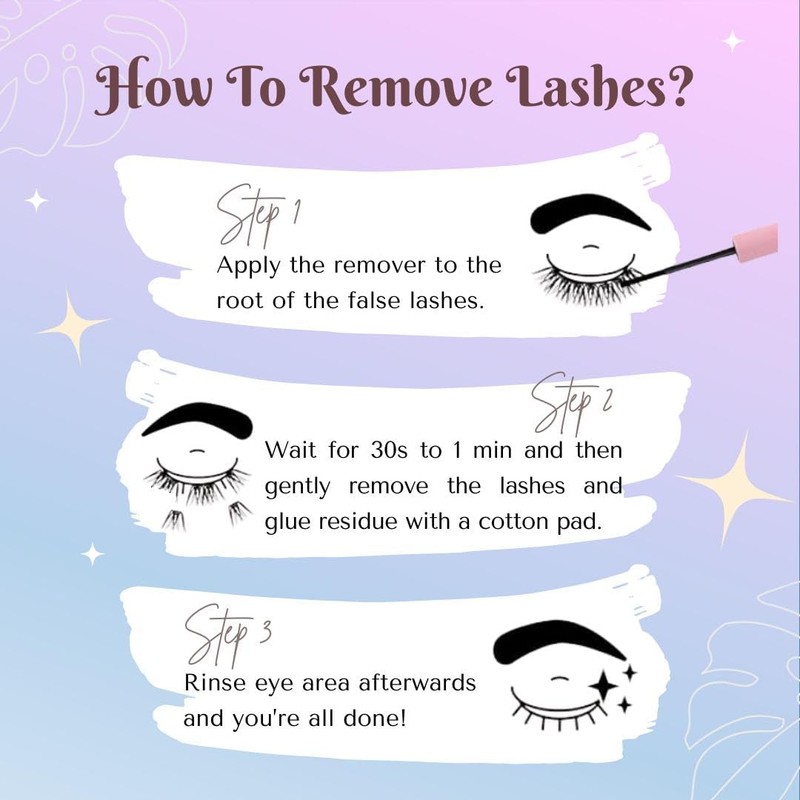 How To Remove Lashes?

Step 1
Apply the remover to the root of the false lashes.

Step 2
Wait for 30s to 1 min and then gently remove the lashes and glue residue with a cotton pad.

Step 3
Rinse eye area afterwards and you're all done!