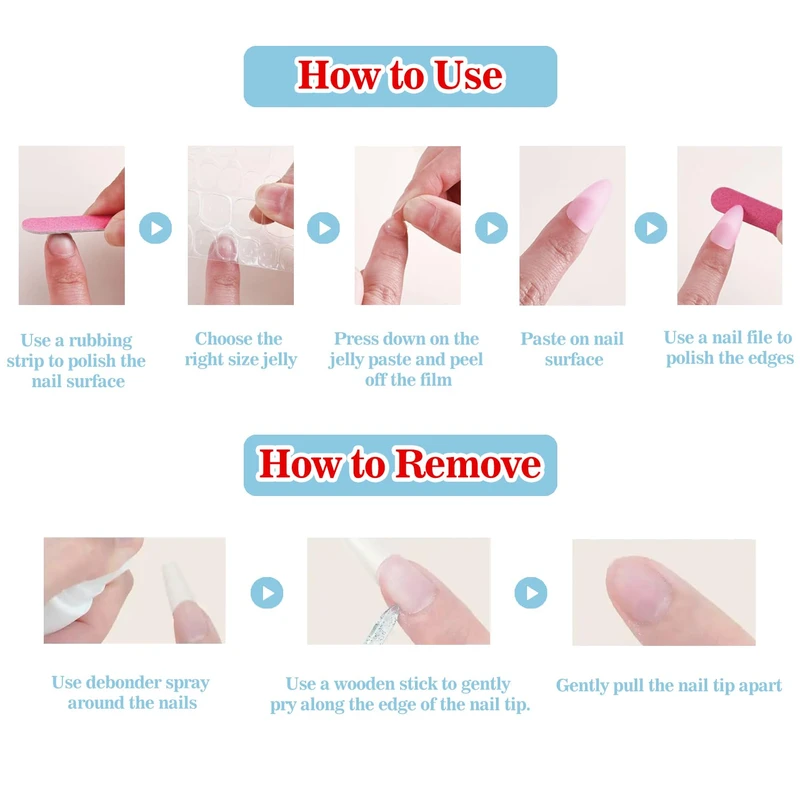 How to Use

Use a rubbing strip to polish the nail surface

Choose the right size jelly

Press down on the jelly paste and peel off the film

Paste on nail surface

Use a nail file to polish the edges

How to Remove

Use debonder spray around the nails

Use a wooden stick to gently pry along the edge of the nail tip.

Gently pull the nail tip apart