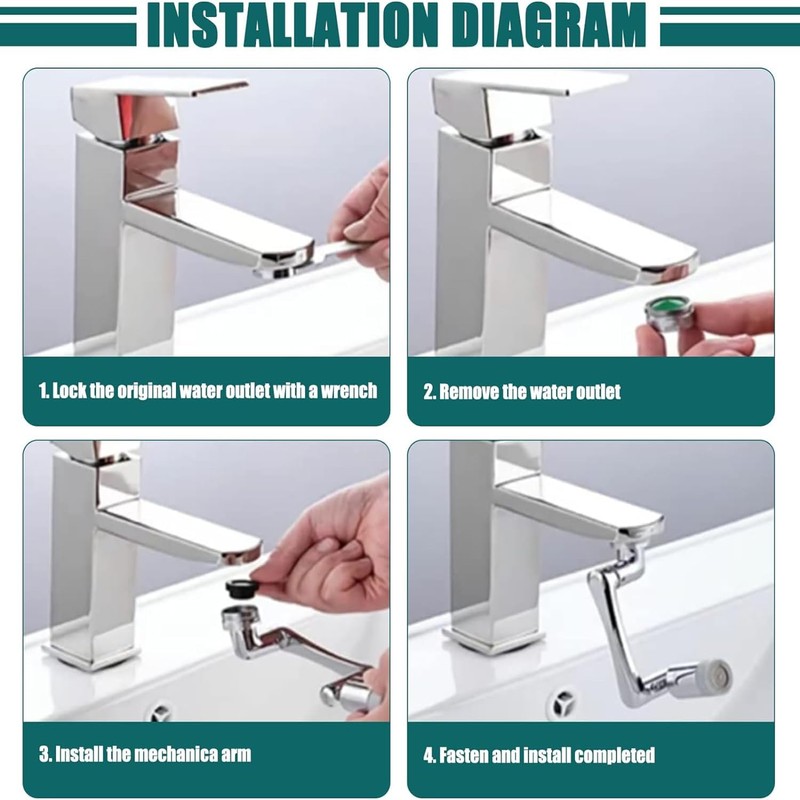 INSTALLATION DIAGRAM

1. Lock the original water outlet with a wrench

2. Remove the water outlet

3. Install the mechanica arm

4. Fasten and install completed