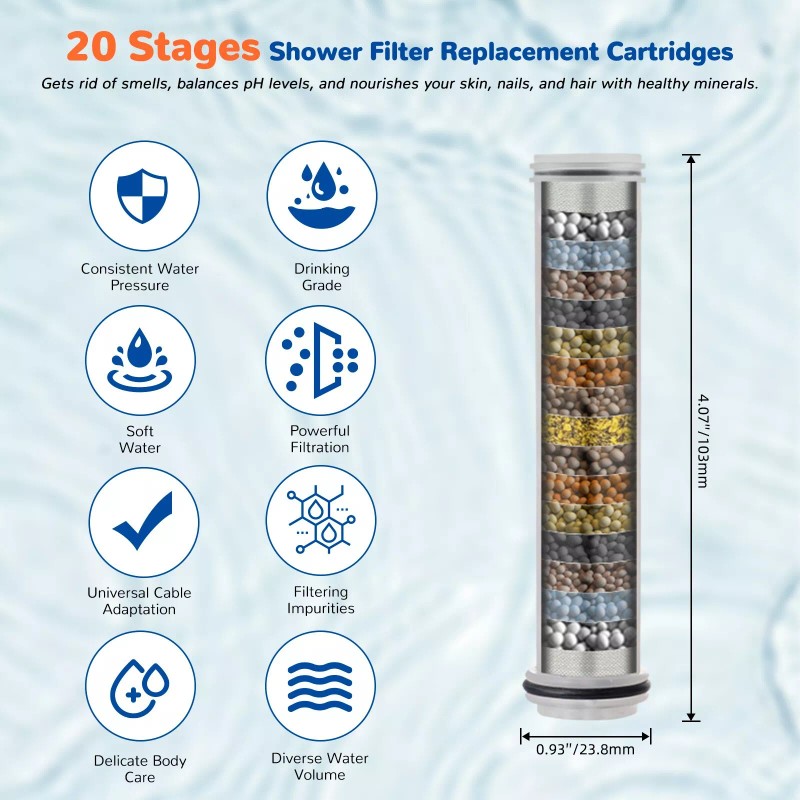 20 Stages Shower Filter Replacement Cartridges

Gets rid of smells, balances pH levels, and nourishes your skin, nails, and hair with healthy minerals.

Consistent Water Pressure

Drinking Grade

Soft Water

Powerful Filtration

Universal Cable Adaptation

Filtering Impurities

Delicate Body Care

Diverse Water Volume

4.07"/103mm

0.93"/23.8mm