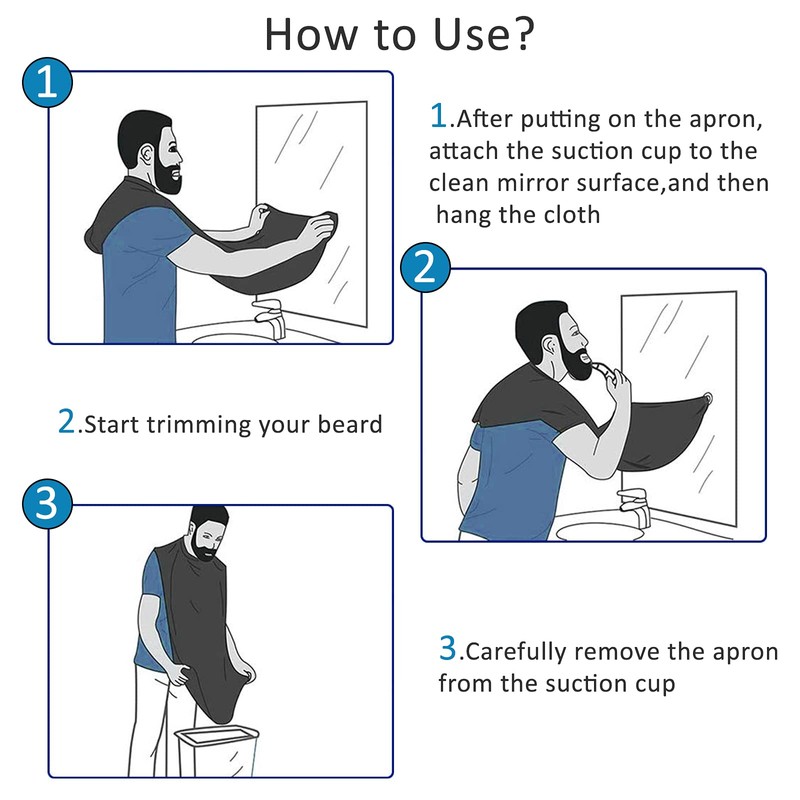 How to Use?

1

1.After putting on the apron, attach the suction cup to the clean mirror surface,and then hang the cloth

2

2.Start trimming your beard

3

3.Carefully remove the apron from the suction cup