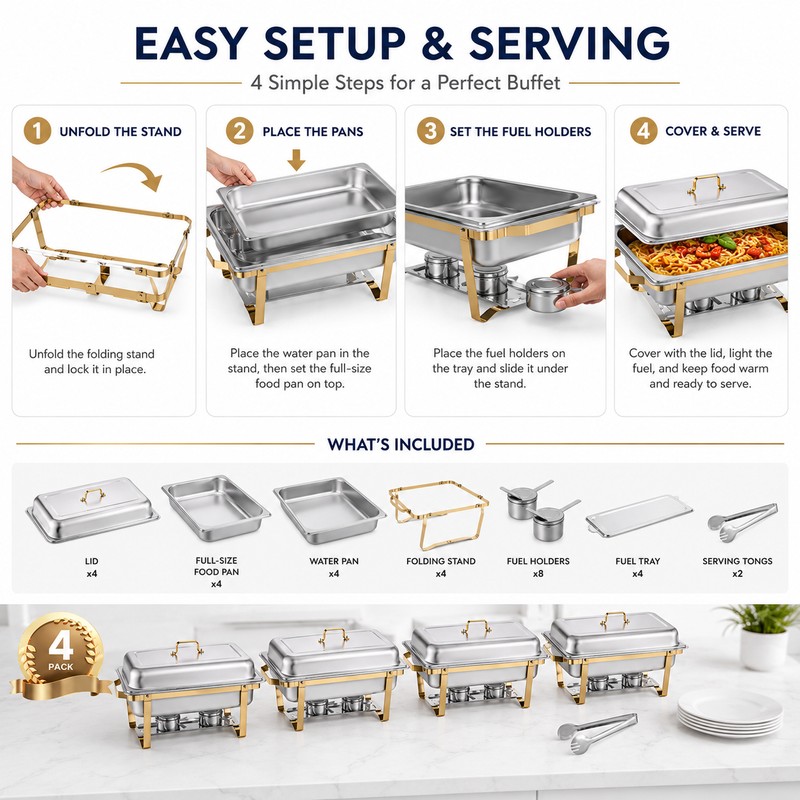 EASY SETUP & SERVING

4 Simple Steps for a Perfect Buffet

1 UNFOLD THE STAND

Unfold the folding stand and lock it in place.

2 PLACE THE PANS

Place the water pan in the stand, then set the full-size food pan on top.

3 SET THE FUEL HOLDERS

Place the fuel holders on the tray and slide it under the stand.

4 COVER & SERVE

Cover with the lid, light the fuel, and keep food warm and ready to serve.

WHAT'S INCLUDED

LID x4

FULL-SIZE FOOD PAN x4

WATER PAN x4

FOLDING STAND x4

FUEL HOLDERS x8

FUEL TRAY x4

SERVING TONGS x2

4 PACK