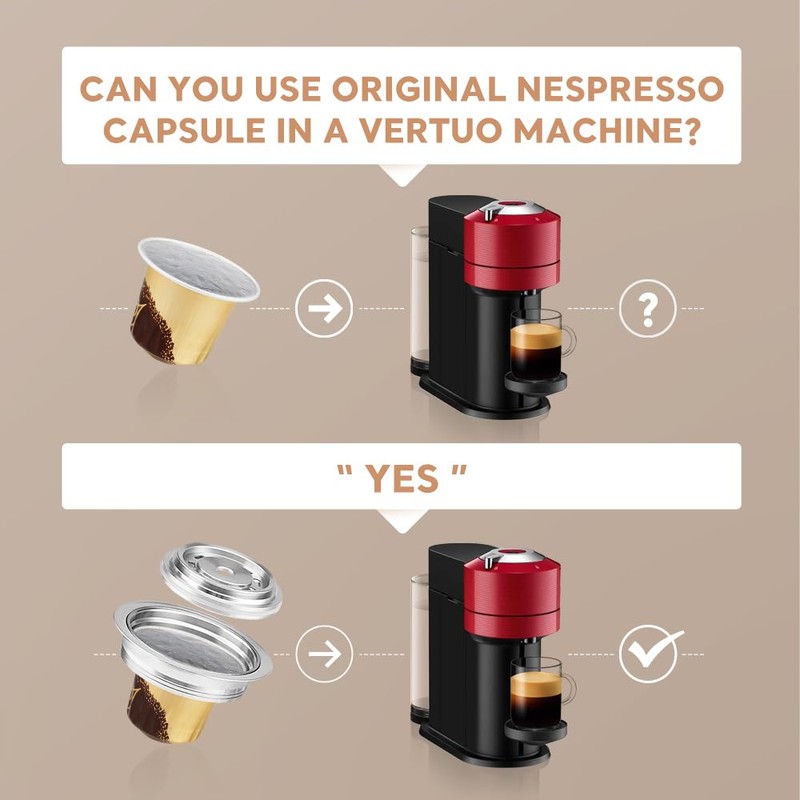 CAN YOU USE ORIGINAL NESPRESSO CAPSULE IN A VERTUO MACHINE?

?

" YES "