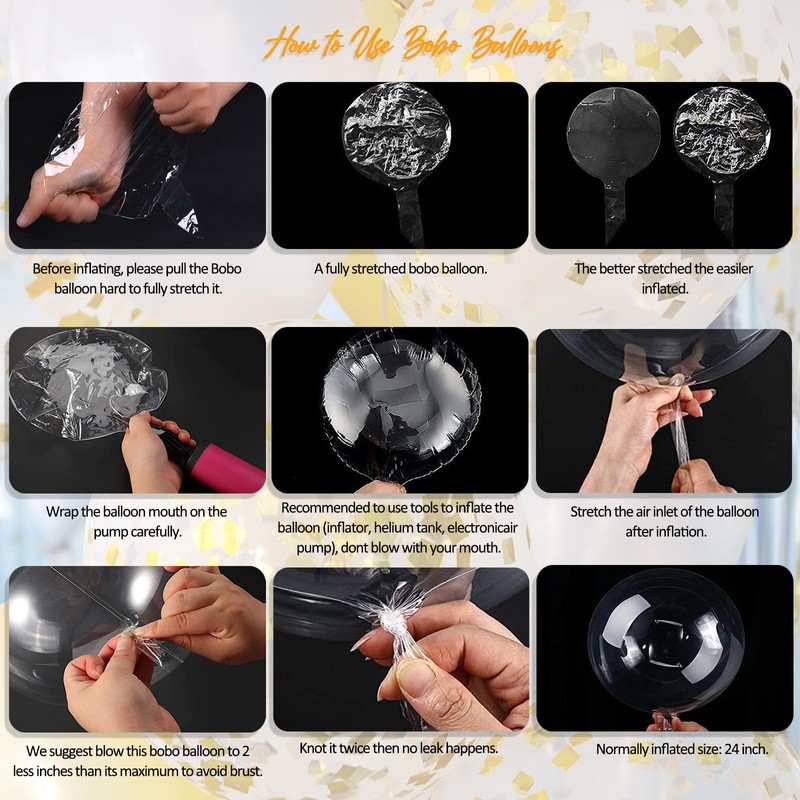 How to Use Bobo Balloons

Before inflating, please pull the Bobo balloon hard to fully stretch it.

A fully stretched bobo balloon.

The better stretched the easiler inflated.

Wrap the balloon mouth on the pump carefully.

Recommended to use tools to inflate the balloon (inflator, helium tank, electronicair pump), dont blow with your mouth.

Stretch the air inlet of the balloon after inflation.

We suggest blow this bobo balloon to 2 less inches than its maximum to avoid brust.

Knot it twice then no leak happens.

Normally inflated size: 24 inch.