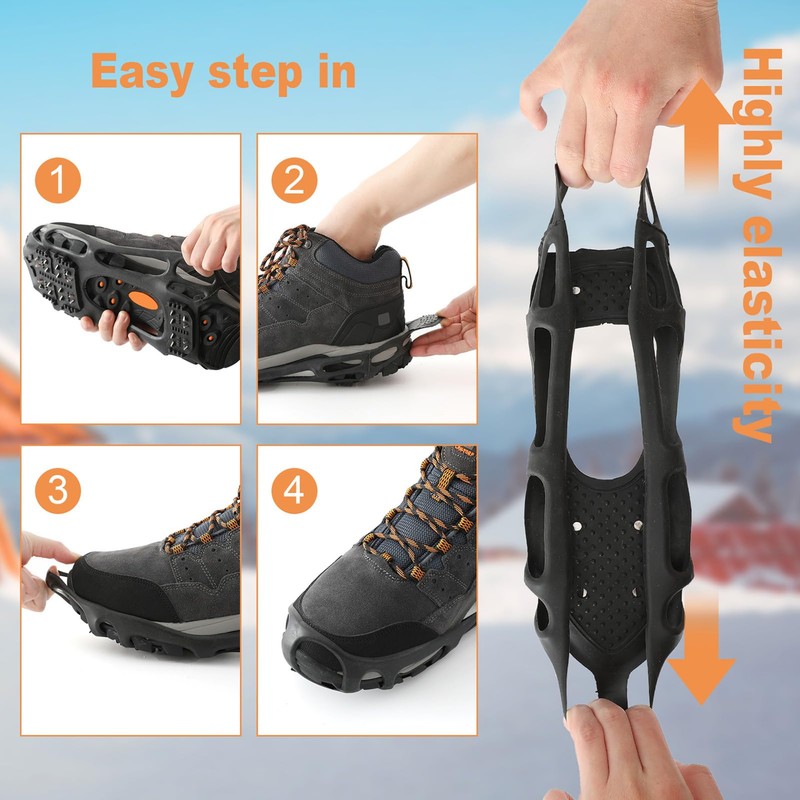 Easy step in

1

2

3

4

Highly elasticity