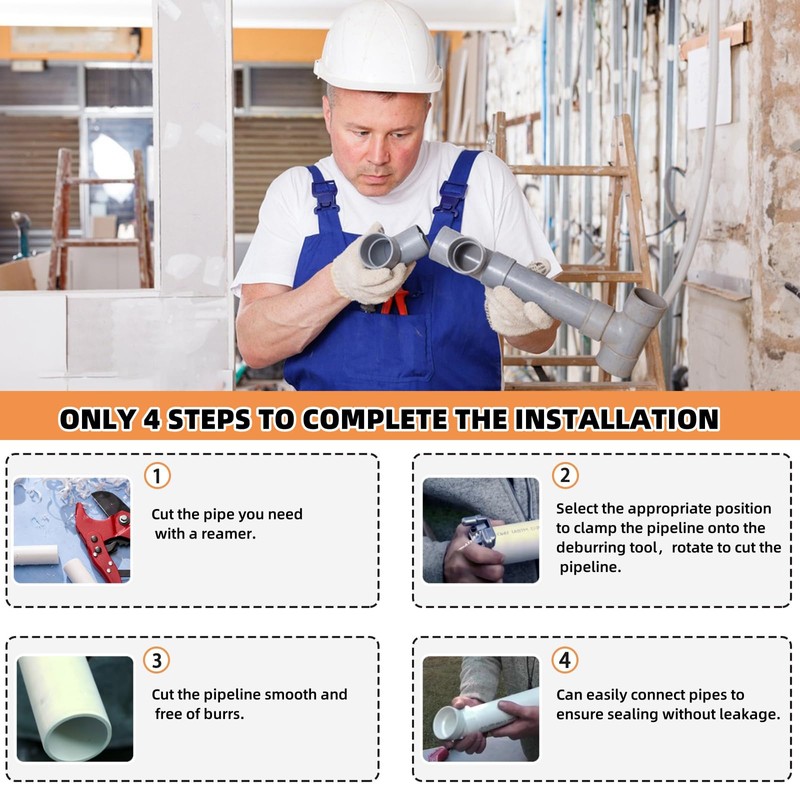 ONLY 4 STEPS TO COMPLETE THE INSTALLATION

1
Cut the pipe you need with a reamer.

2
Select the appropriate position to clamp the pipeline onto the deburring tool, rotate to cut the pipeline.

3
Cut the pipeline smooth and free of burrs.

4
Can easily connect pipes to ensure sealing without leakage.