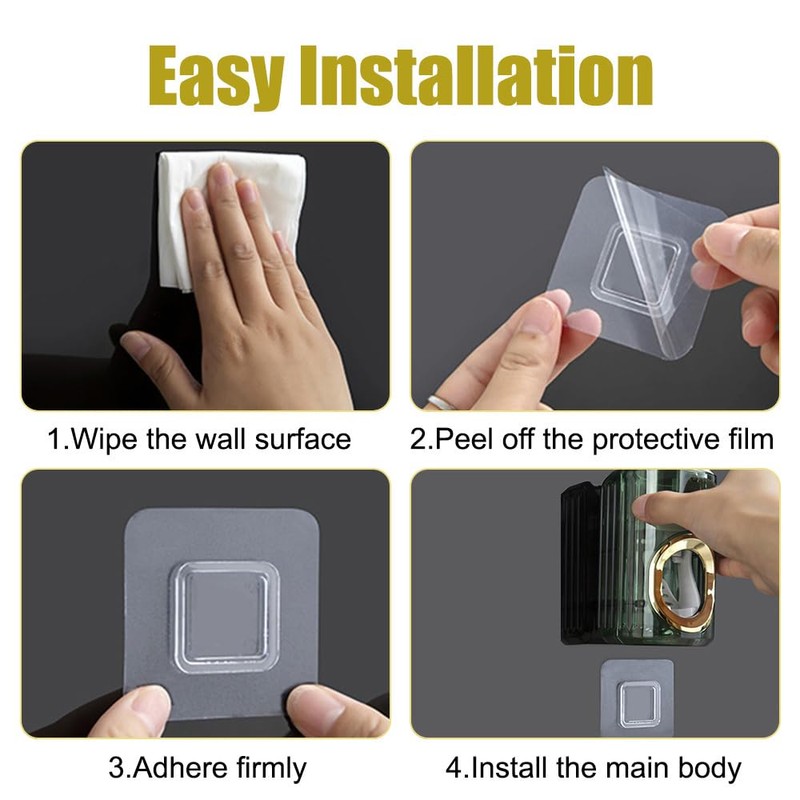 Easy Installation

1.Wipe the wall surface

2.Peel off the protective film

3.Adhere firmly

4.Install the main body