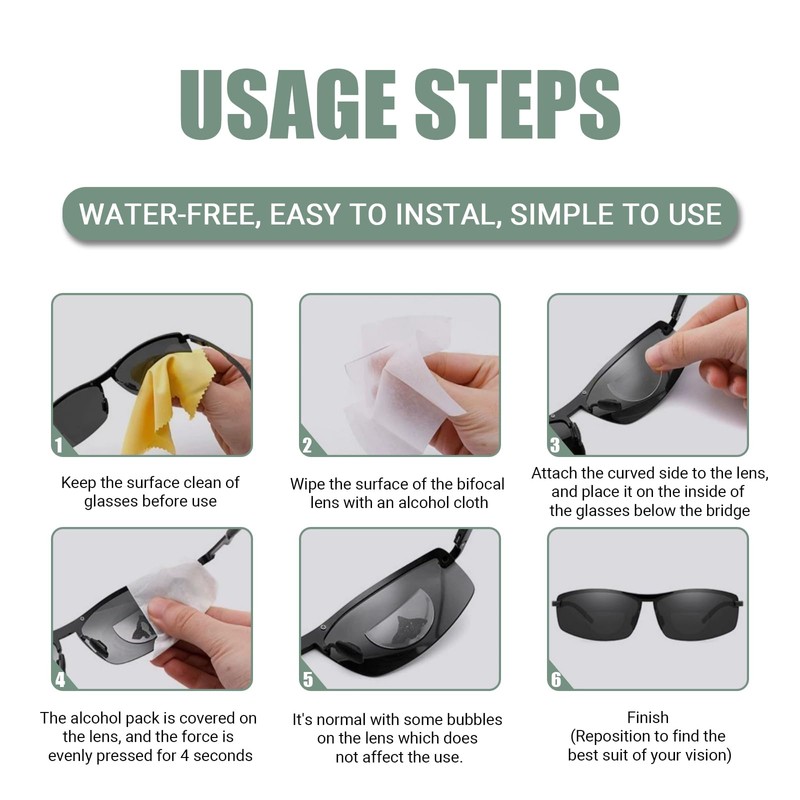 USAGE STEPS

WATER-FREE, EASY TO INSTAL, SIMPLE TO USE

1

Keep the surface clean of glasses before use

2

Wipe the surface of the bifocal lens with an alcohol cloth

3

Attach the curved side to the lens, and place it on the inside of the glasses below the bridge

4

The alcohol pack is covered on the lens, and the force is evenly pressed for 4 seconds

5

It's normal with some bubbles on the lens which does not affect the use.

6

Finish (Reposition to find the best suit of your vision)