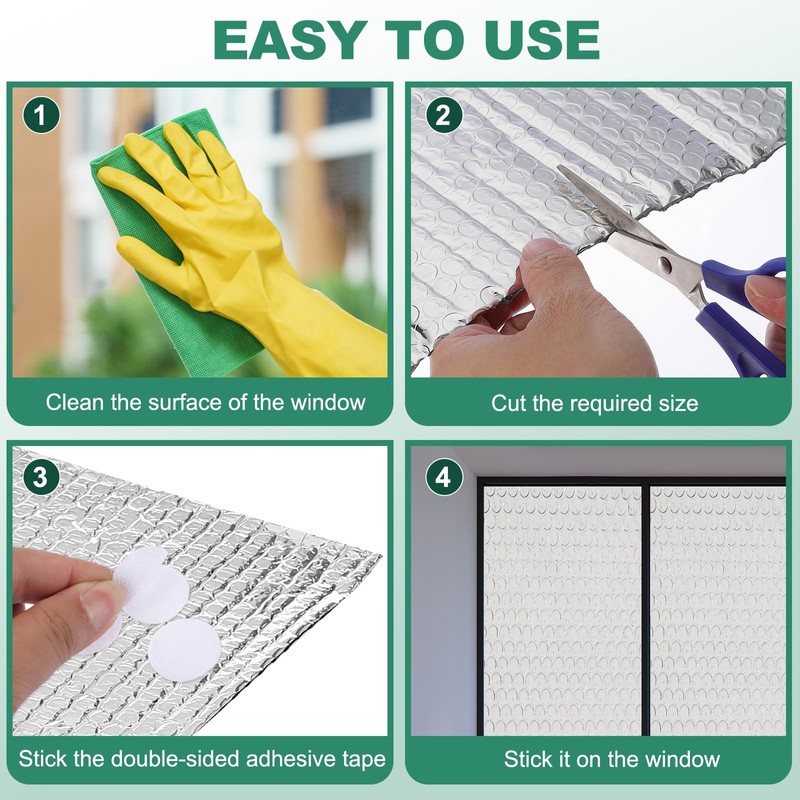 EASY TO USE

1
Clean the surface of the window

2
Cut the required size

3
Stick the double-sided adhesive tape

4
Stick it on the window