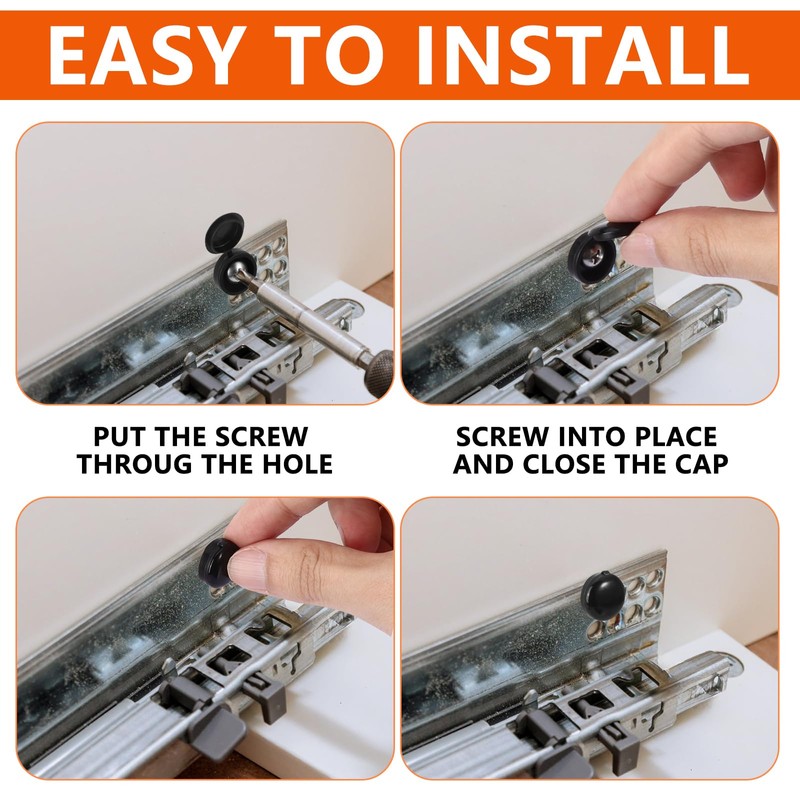 EASY TO INSTALL

PUT THE SCREW THROUG THE HOLE

SCREW INTO PLACE AND CLOSE THE CAP