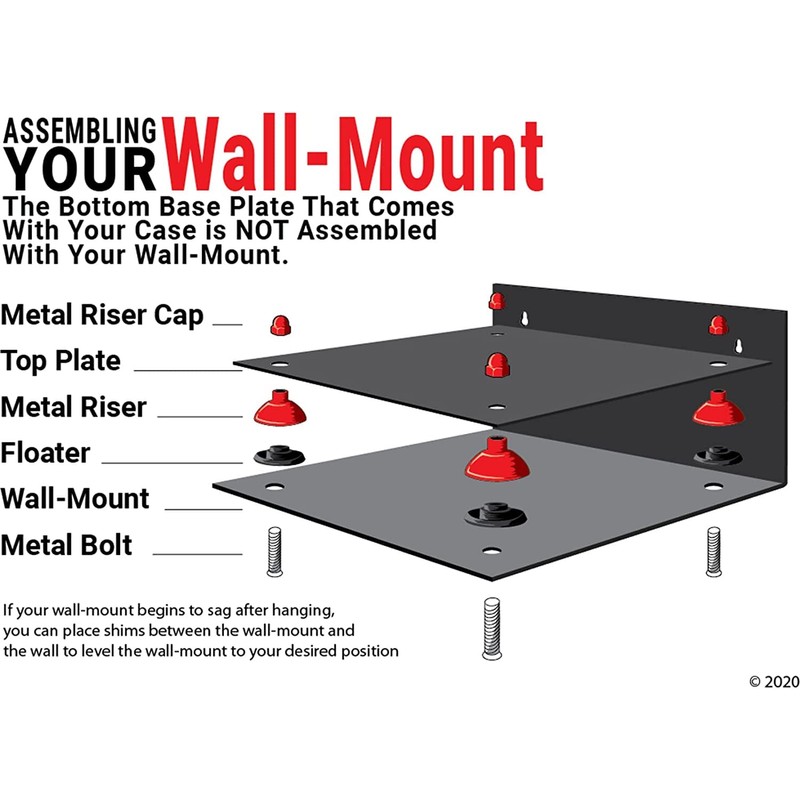 ASSEMBLING YOUR Wall-Mount

The Bottom Base Plate That Comes With Your Case is NOT Assembled With Your Wall-Mount.

Metal Riser Cap
Top Plate
Metal Riser
Floater
Wall-Mount
Metal Bolt

If your wall-mount begins to sag after hanging, you can place shims between the wall-mount and the wall to level the wall-mount to your desired position

© 2020