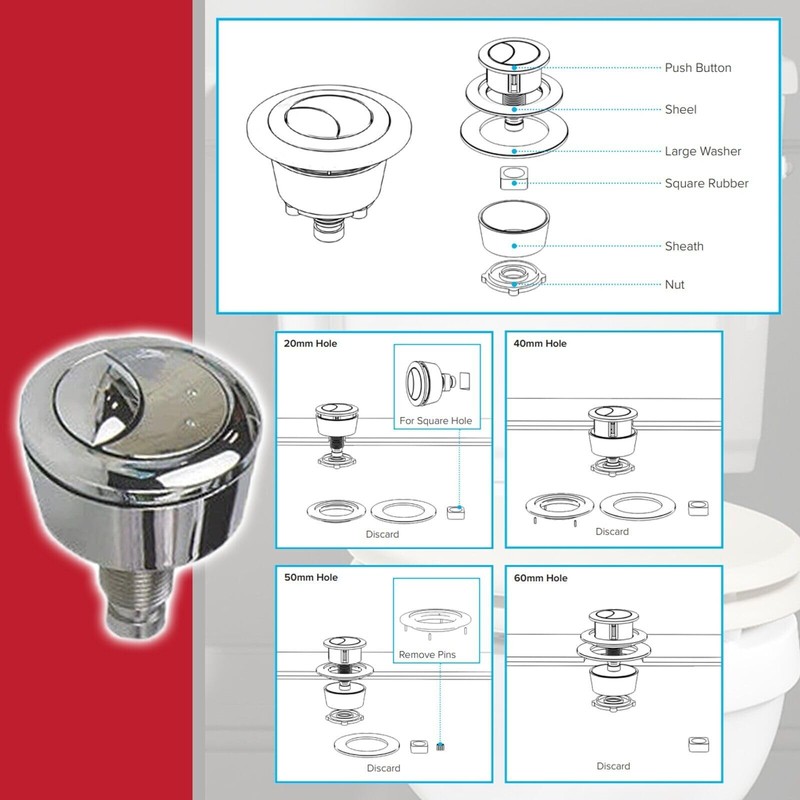 Push Button
Sheel
Large Washer
Square Rubber
Sheath
Nut

20mm Hole
For Square Hole
Discard

40mm Hole
Discard

50mm Hole
Remove Pins
Discard

60mm Hole
Discard