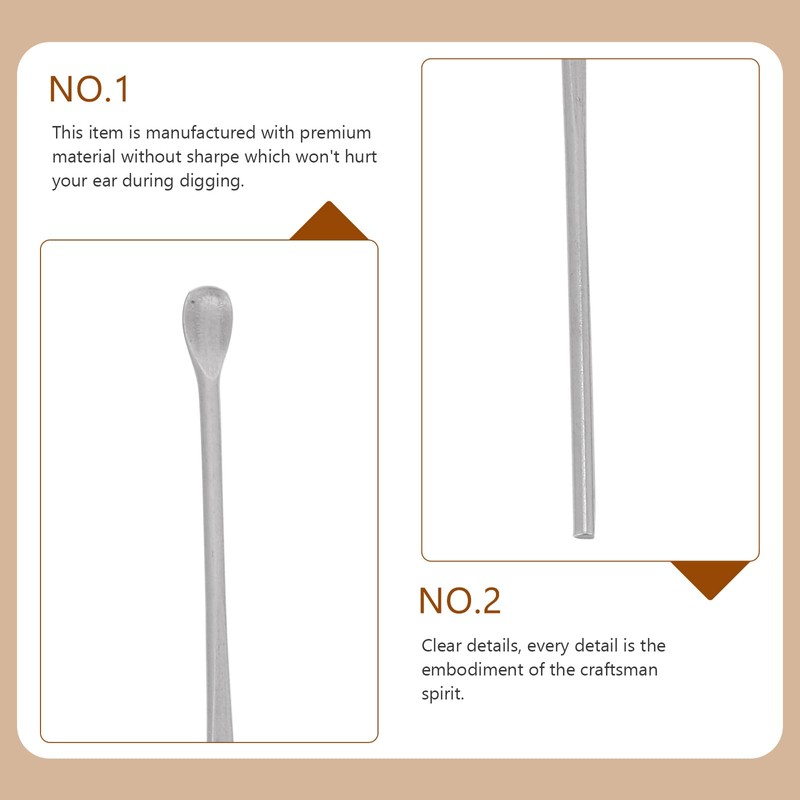 NO.1

This item is manufactured with premium material without sharpe which won't hurt your ear during digging.

NO.2

Clear details, every detail is the embodiment of the craftsman spirit.