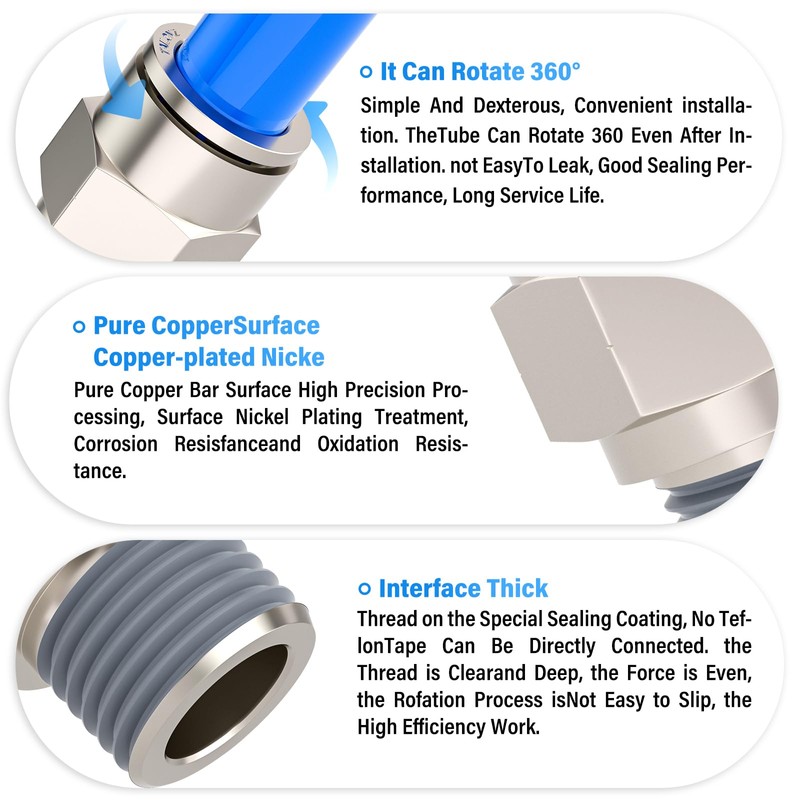 It Can Rotate 360°

Simple And Dexterous, Convenient installation. TheTube Can Rotate 360 Even After Installation. not EasyTo Leak, Good Sealing Performance, Long Service Life.

Pure CopperSurface Copper-plated Nicke

Pure Copper Bar Surface High Precision Processing, Surface Nickel Plating Treatment, Corrosion Resisfanceand Oxidation Resistance.

Interface Thick

Thread on the Special Sealing Coating, No TeflonTape Can Be Directly Connected. the Thread is Clearand Deep, the Force is Even, the Rofation Process isNot Easy to Slip, the High Efficiency Work.