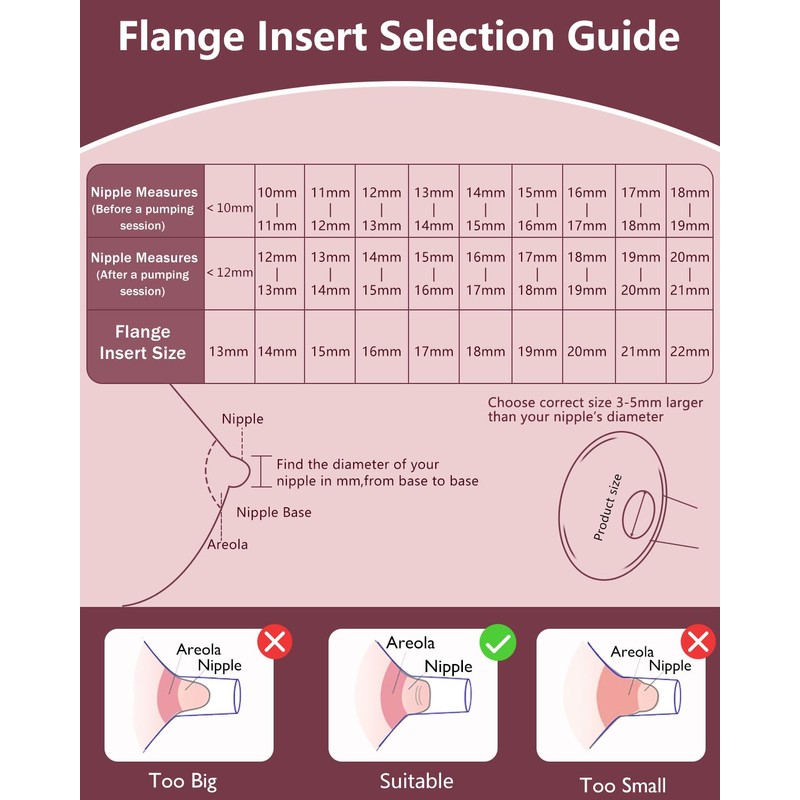 Flange Insert Selection Guide

| Nipple Measures (Before a pumping session) | < 10mm | 10mm \| 11mm | 11mm \| 12mm | 12mm \| 13mm | 13mm \| 14mm | 14mm \| 15mm | 15mm \| 16mm | 16mm \| 17mm | 17mm \| 18mm | 18mm \| 19mm |
|---|---|---|---|---|---|---|---|---|---|---|
| Nipple Measures (After a pumping session) | < 12mm | 12mm \| 13mm | 13mm \| 14mm | 14mm \| 15mm | 15mm \| 16mm | 16mm \| 17mm | 17mm \| 18mm | 18mm \| 19mm | 19mm \| 20mm | 20mm \| 21mm |
| Flange Insert Size | 13mm | 14mm | 15mm | 16mm | 17mm | 18mm | 19mm | 20mm | 21mm | 22mm |

Nipple

Find the diameter of your nipple in mm,from base to base

Nipple Base

Areola

Choose correct size 3-5mm larger than your nipple's diameter

Product size

Areola
Nipple
Too Big

Areola
Nipple
Suitable

Areola
Nipple
Too Small