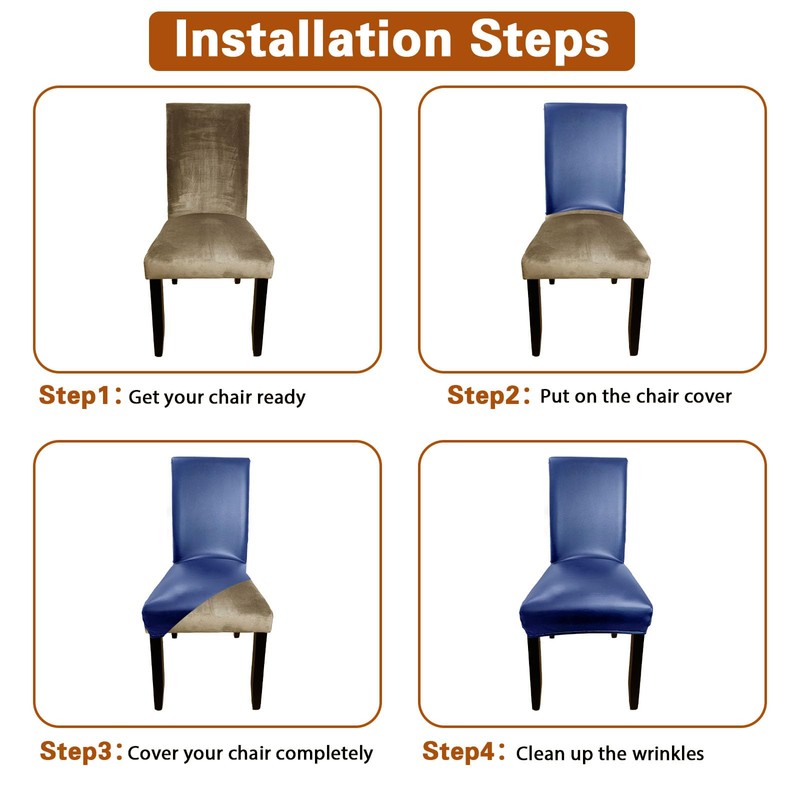 Installation Steps

Step1: Get your chair ready

Step2: Put on the chair cover

Step3: Cover your chair completely

Step4: Clean up the wrinkles