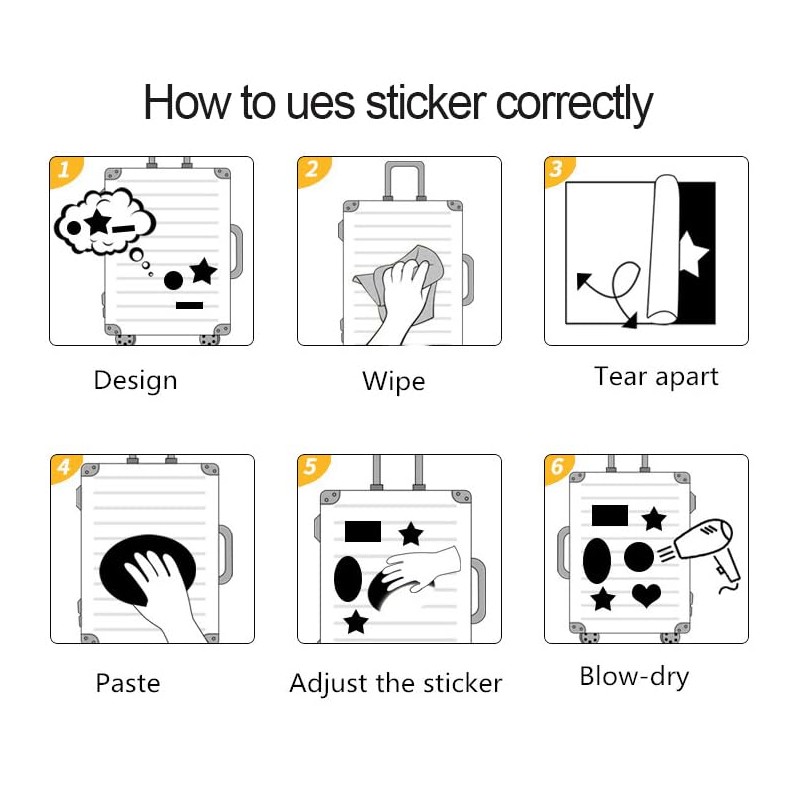 How to ues sticker correctly

1
Design

2
Wipe

3
Tear apart

4
Paste

5
Adjust the sticker

6
Blow-dry