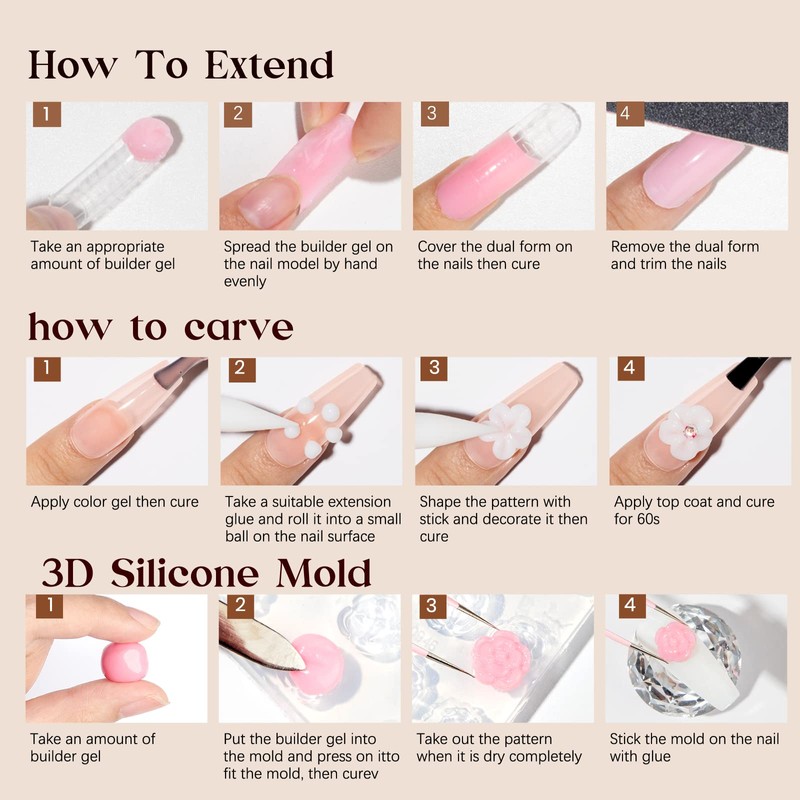 How To Extend

1

Take an appropriate amount of builder gel

2

Spread the builder gel on the nail model by hand evenly

3

Cover the dual form on the nails then cure

4

Remove the dual form and trim the nails

how to carve

1

Apply color gel then cure

2

Take a suitable extension glue and roll it into a small ball on the nail surface

3

Shape the pattern with stick and decorate it then cure

4

Apply top coat and cure for 60s

3D Silicone Mold

1

Take an amount of builder gel

2

Put the builder gel into the mold and press on itto fit the mold, then curev

3

Take out the pattern when it is dry completely

4

Stick the mold on the nail with glue