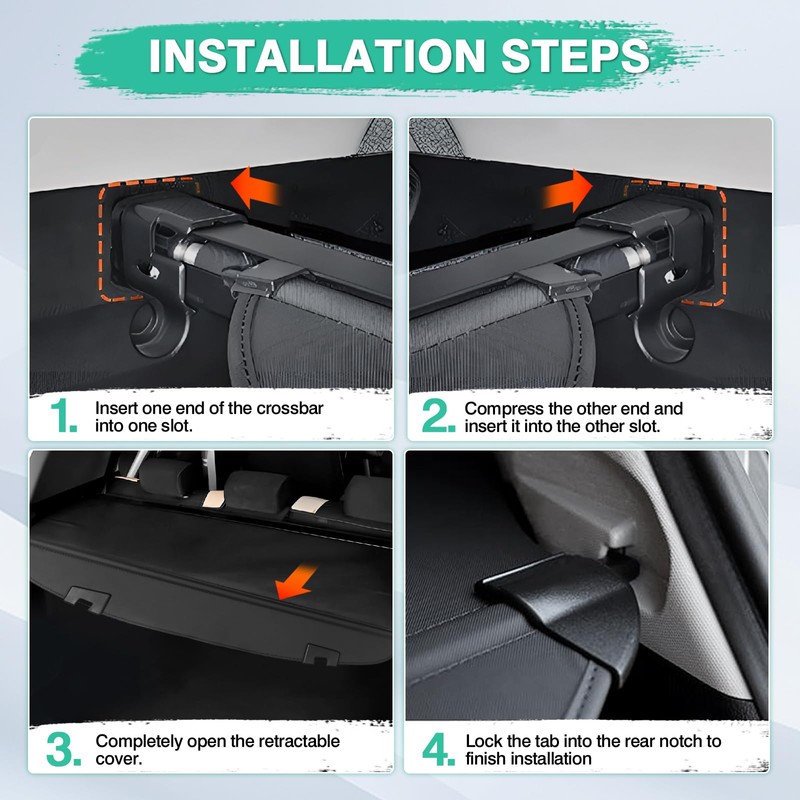 INSTALLATION STEPS

1. Insert one end of the crossbar into one slot.

2. Compress the other end and insert it into the other slot.

3. Completely open the retractable cover.

4. Lock the tab into the rear notch to finish installation