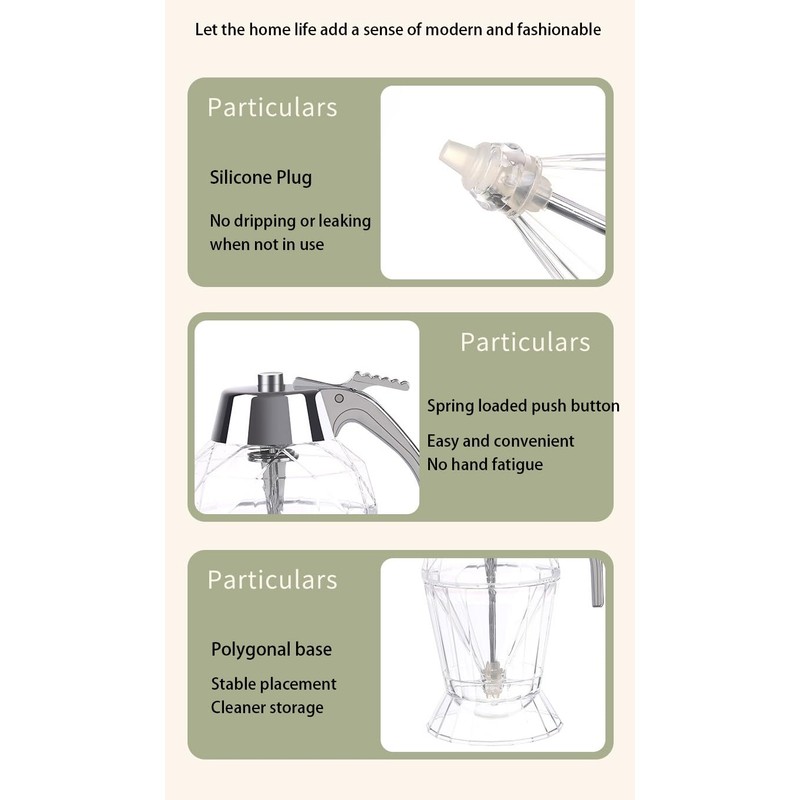 Let the home life add a sense of modern and fashionable

Particulars

Silicone Plug

No dripping or leaking when not in use

Particulars

Spring loaded push button

Easy and convenient
No hand fatigue

Particulars

Polygonal base

Stable placement
Cleaner storage