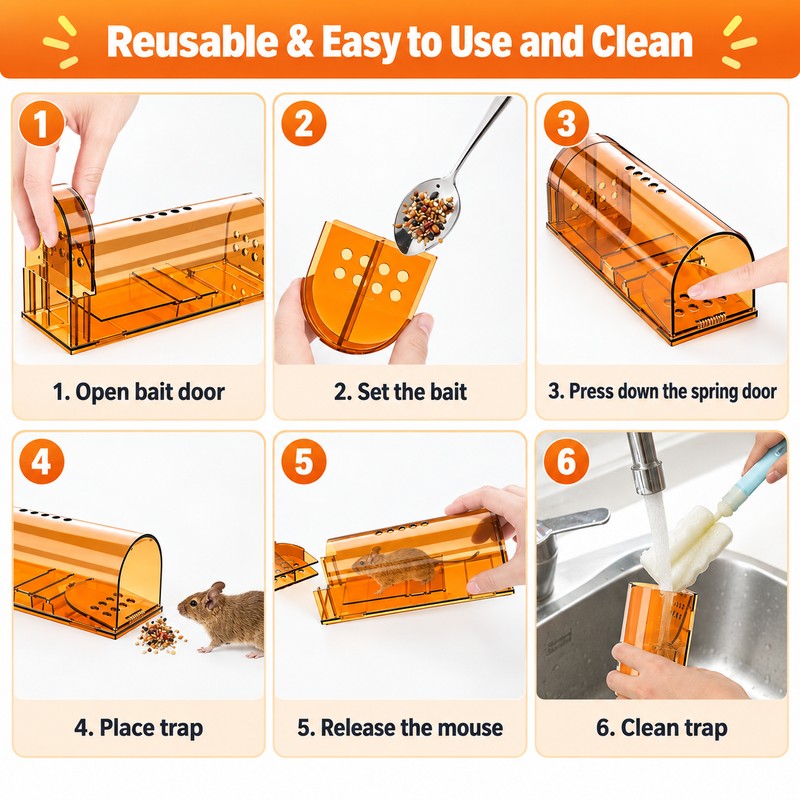 Reusable & Easy to Use and Clean

1

1. Open bait door

2

2. Set the bait

3

3. Press down the spring door

4

4. Place trap

5

5. Release the mouse

6

6. Clean trap