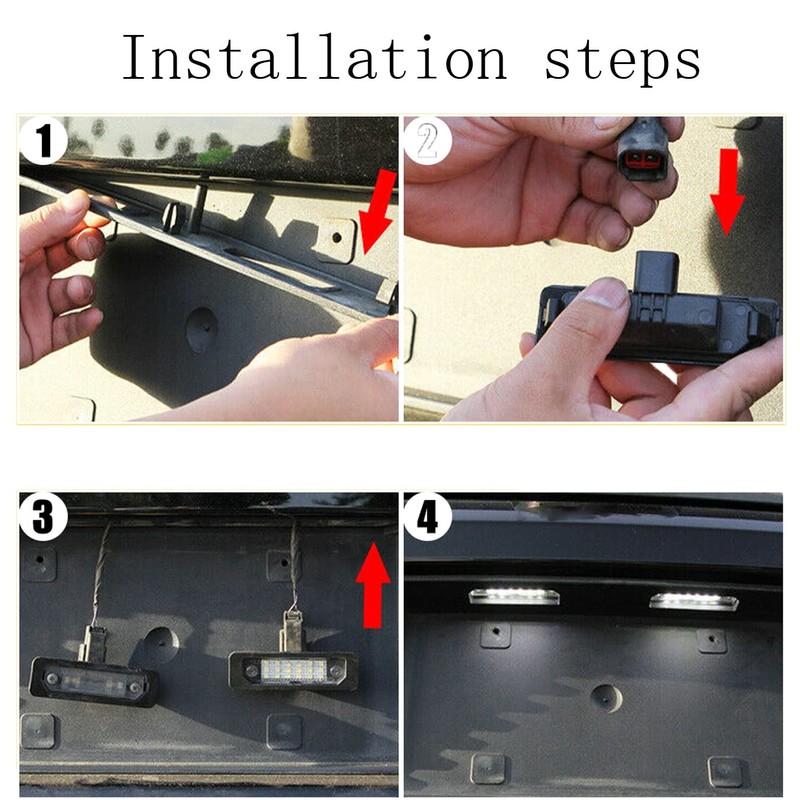 Installation steps

1

2

3

4