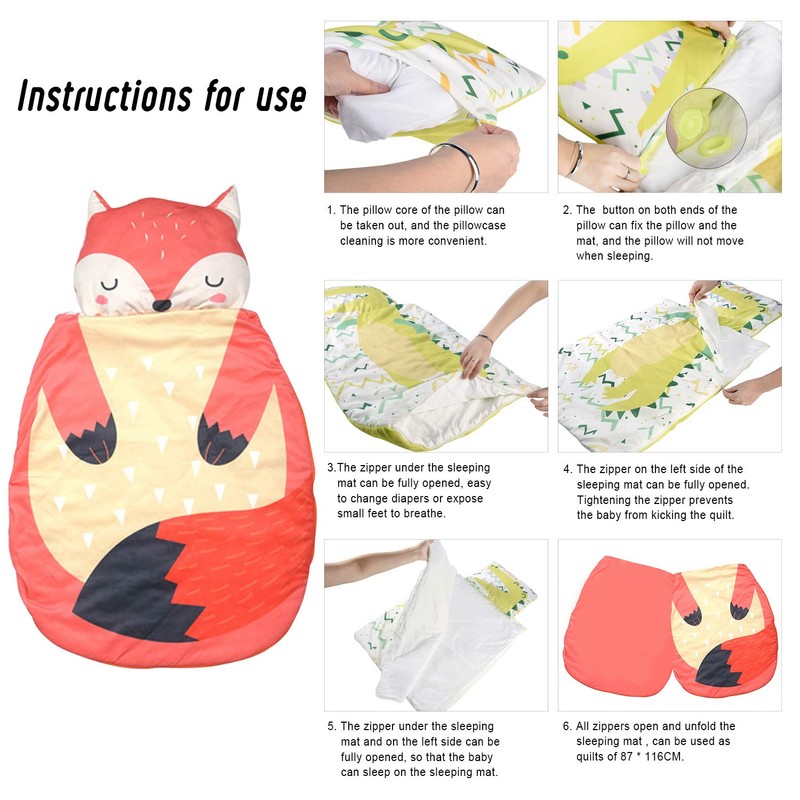 Instructions for use

1. The pillow core of the pillow can be taken out, and the pillowcase cleaning is more convenient.

2. The button on both ends of the pillow can fix the pillow and the mat, and the pillow will not move when sleeping.

3.The zipper under the sleeping mat can be fully opened, easy to change diapers or expose small feet to breathe.

4. The zipper on the left side of the sleeping mat can be fully opened. Tightening the zipper prevents the baby from kicking the quilt.

5. The zipper under the sleeping mat and on the left side can be fully opened, so that the baby can sleep on the sleeping mat.

6. All zippers open and unfold the sleeping mat , can be used as quilts of 87 * 116CM.