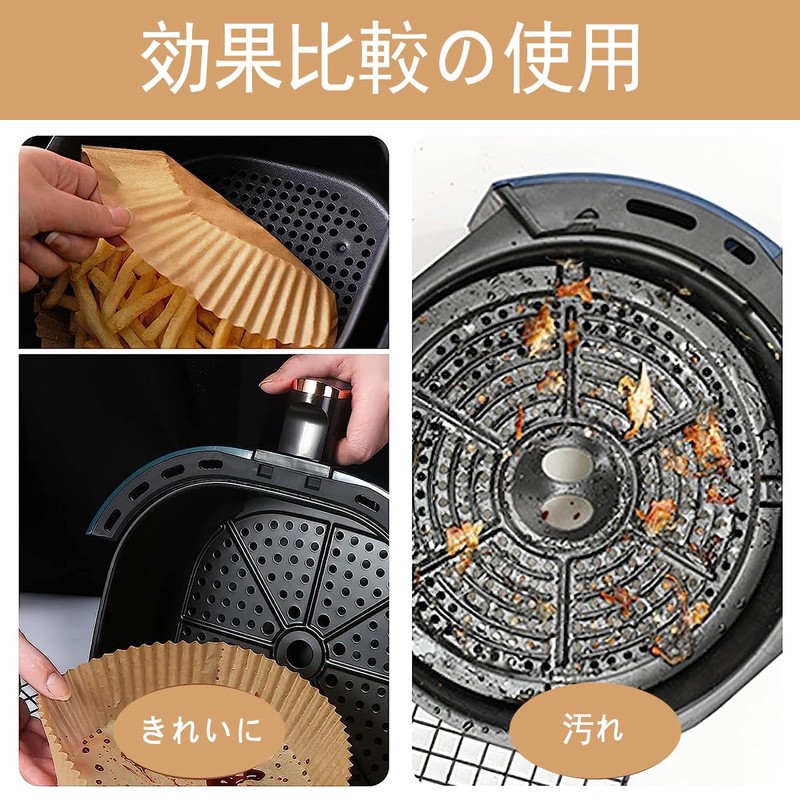 効果比較の使用

きれいに

汚れ