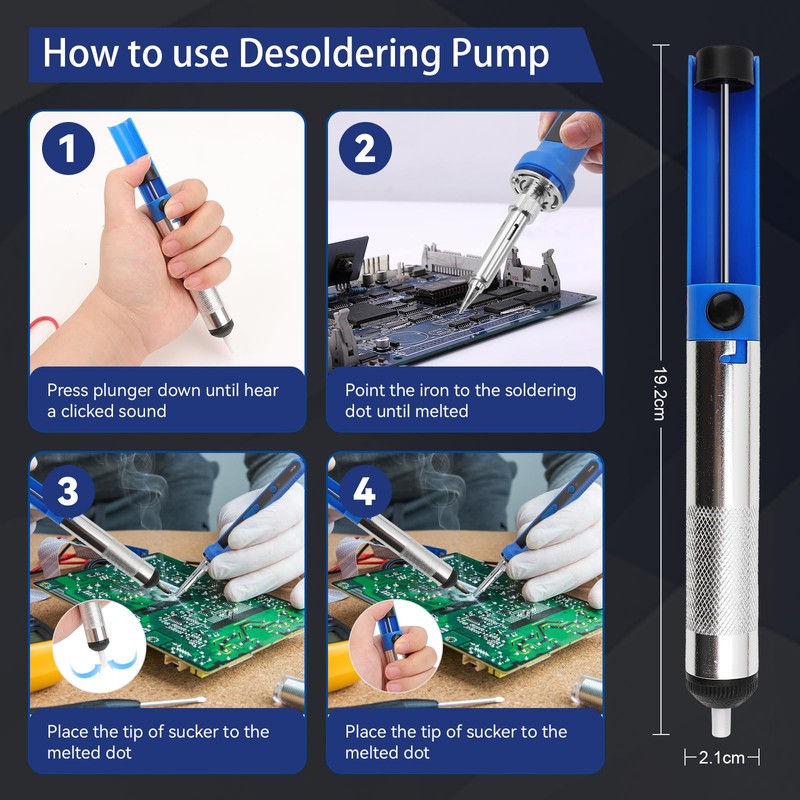 How to use Desoldering Pump

1

Press plunger down until hear a clicked sound

2

Point the iron to the soldering dot until melted

3

Place the tip of sucker to the melted dot

4

Place the tip of sucker to the melted dot

19.2cm

2.1cm