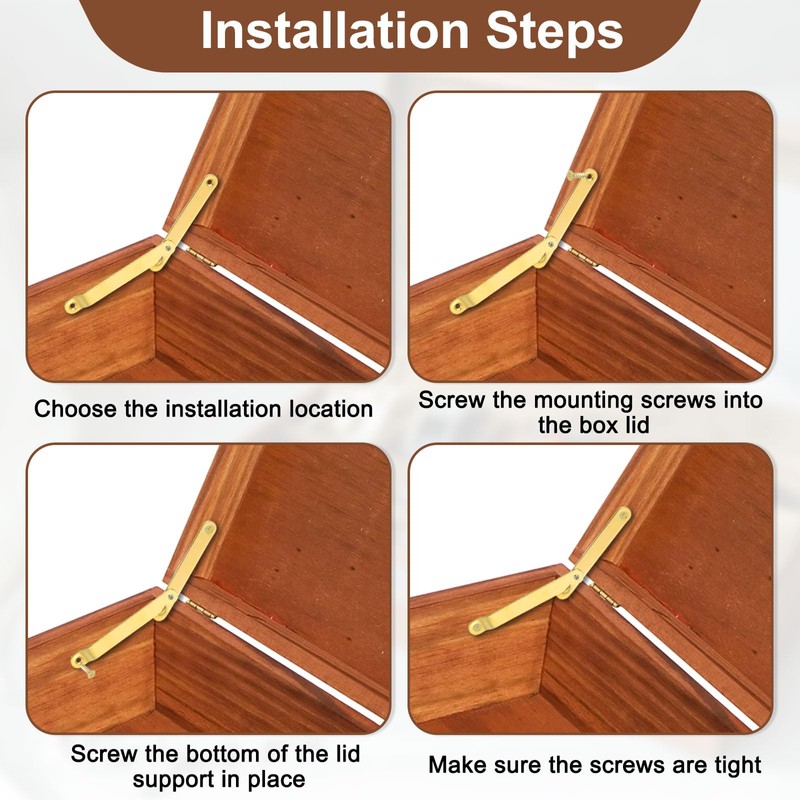 Installation Steps

Choose the installation location

Screw the mounting screws into the box lid

Screw the bottom of the lid support in place

Make sure the screws are tight