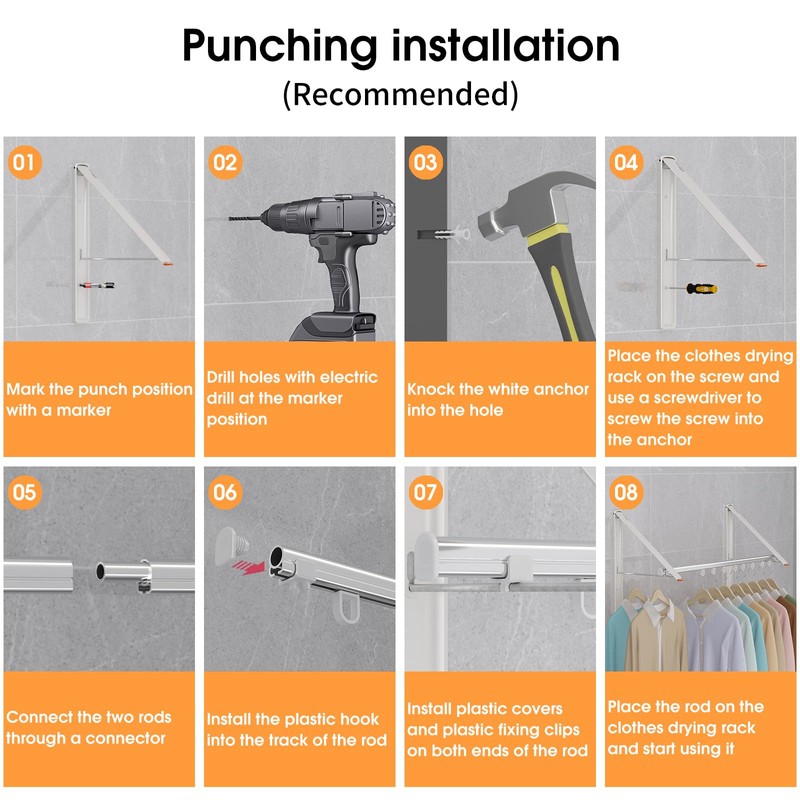 Punching installation
(Recommended)

01
Mark the punch position with a marker

02
Drill holes with electric drill at the marker position

03
Knock the white anchor into the hole

04
Place the clothes drying rack on the screw and use a screwdriver to screw the screw into the anchor

05
Connect the two rods through a connector

06
Install the plastic hook into the track of the rod

07
Install plastic covers and plastic fixing clips on both ends of the rod

08
Place the rod on the clothes drying rack and start using it