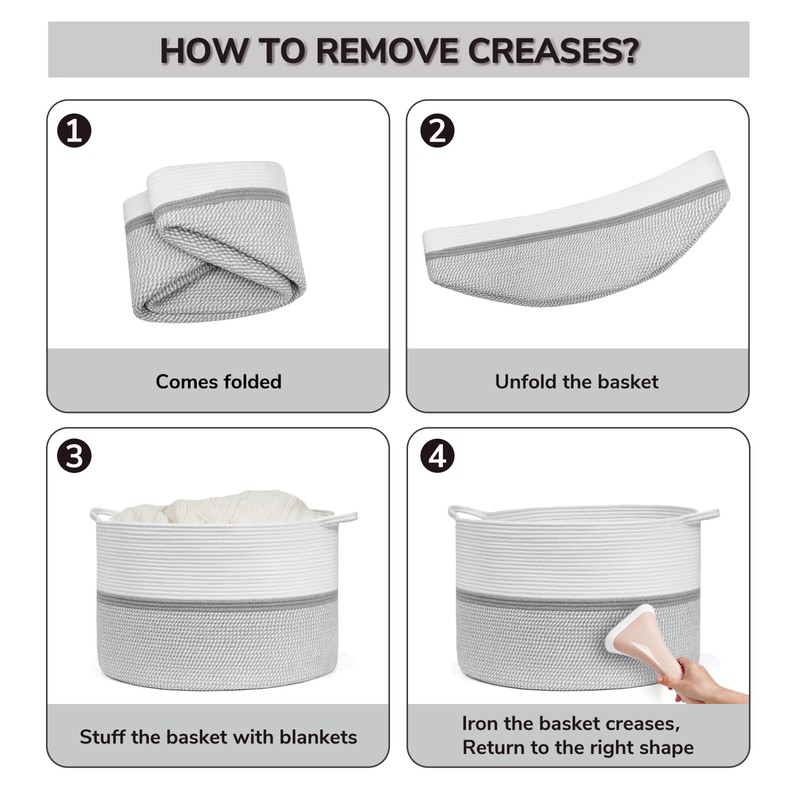 HOW TO REMOVE CREASES?

1

Comes folded

2

Unfold the basket

3

Stuff the basket with blankets

4

Iron the basket creases, Return to the right shape