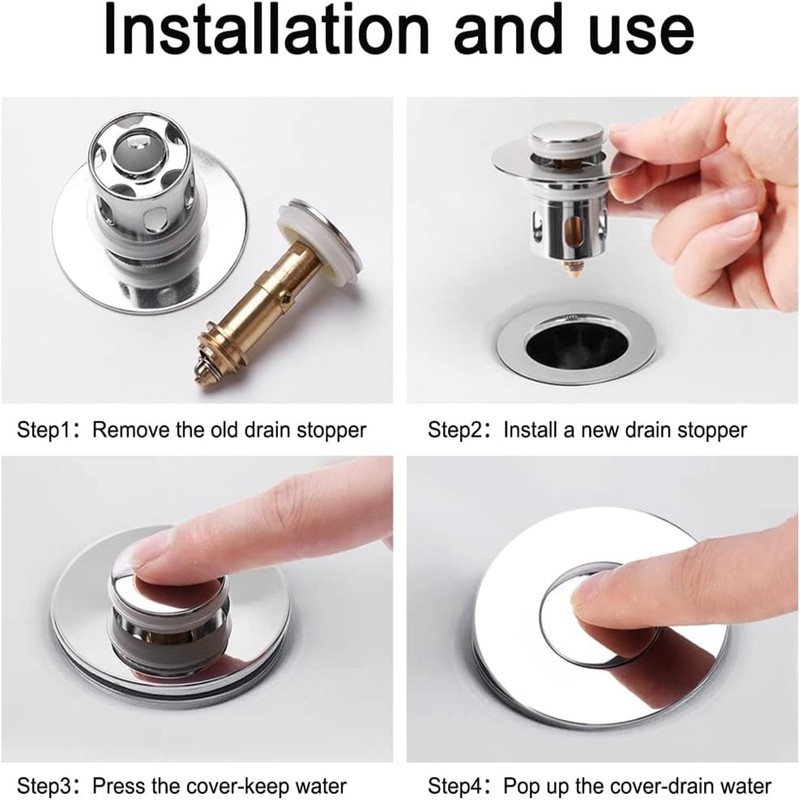 Installation and use

Step1：Remove the old drain stopper

Step2：Install a new drain stopper

Step3：Press the cover-keep water

Step4：Pop up the cover-drain water