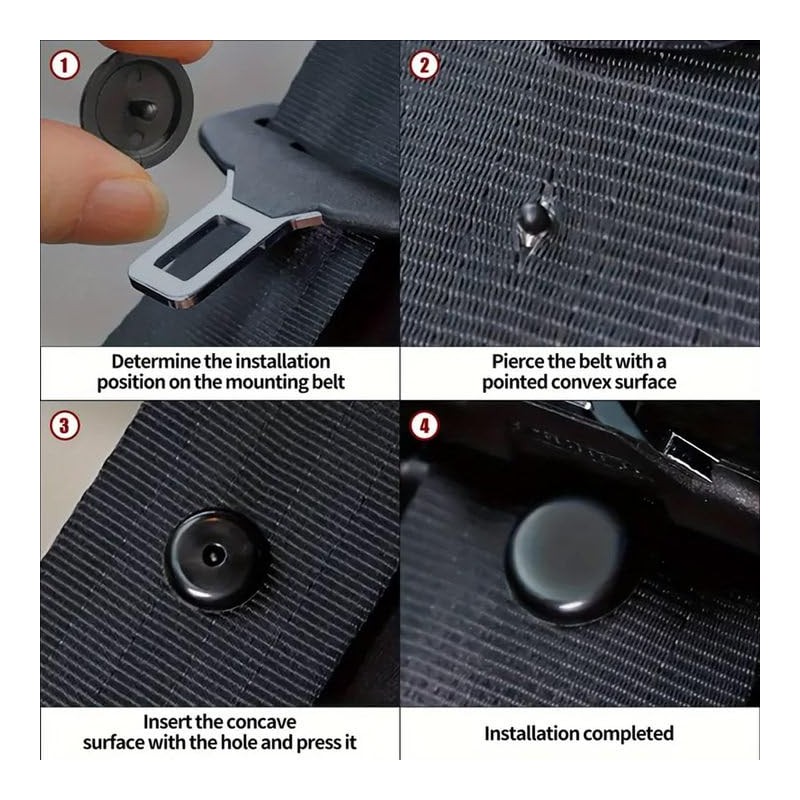 1

Determine the installation position on the mounting belt

2

Pierce the belt with a pointed convex surface

3

Insert the concave surface with the hole and press it

4

Installation completed