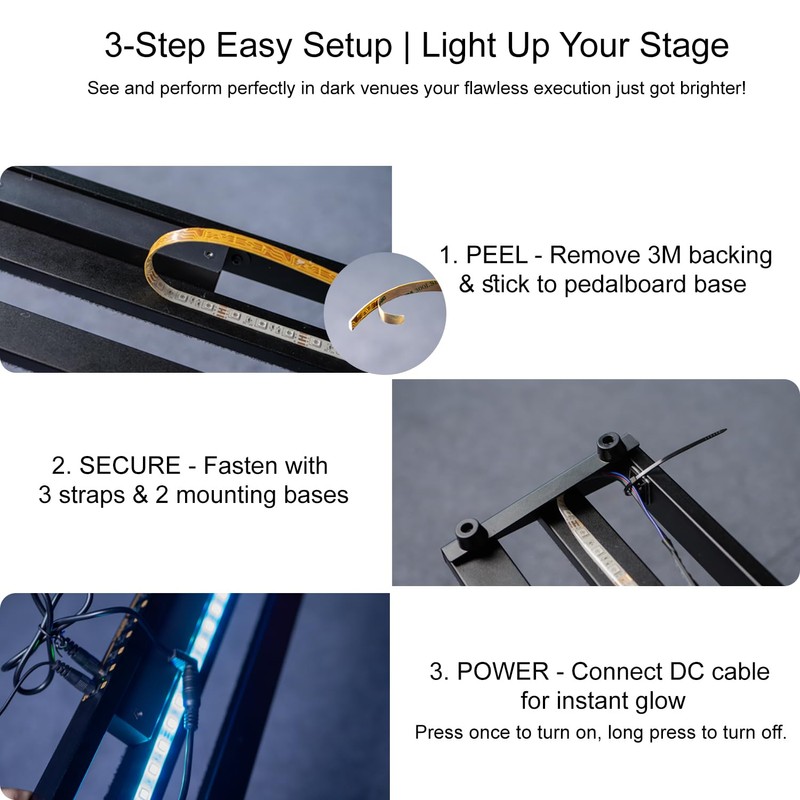 3-Step Easy Setup | Light Up Your Stage

See and perform perfectly in dark venues your flawless execution just got brighter!

1. PEEL - Remove 3M backing & stick to pedalboard base

2. SECURE - Fasten with 3 straps & 2 mounting bases

3. POWER - Connect DC cable for instant glow

Press once to turn on, long press to turn off.