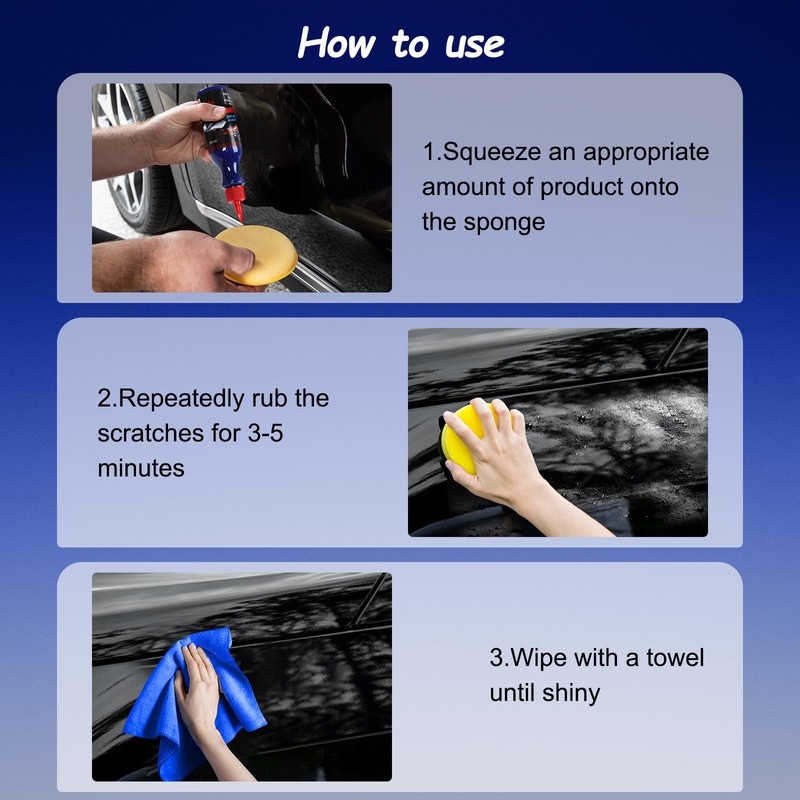 How to use

1.Squeeze an appropriate amount of product onto the sponge

2.Repeatedly rub the scratches for 3-5 minutes

3.Wipe with a towel until shiny